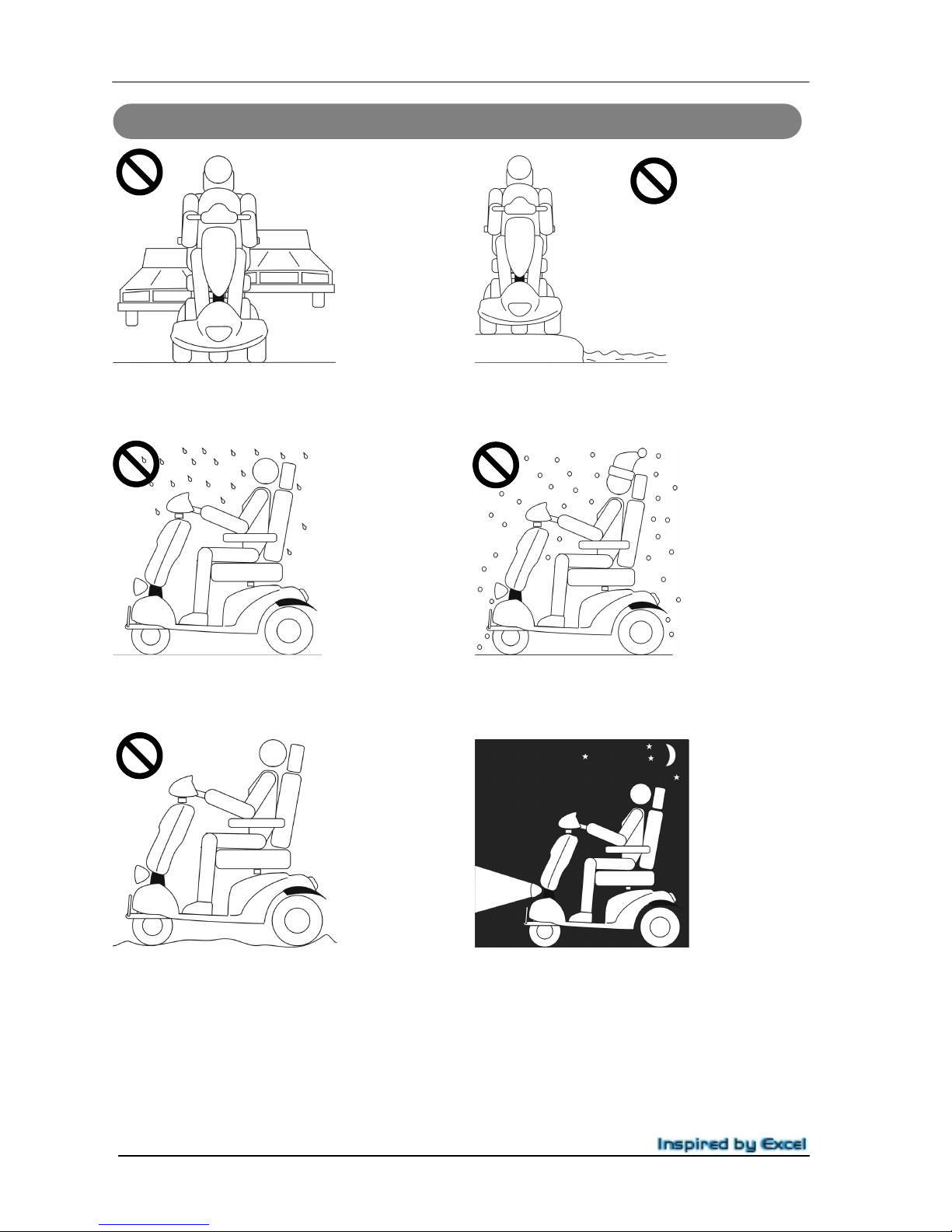 Inspired by Excel