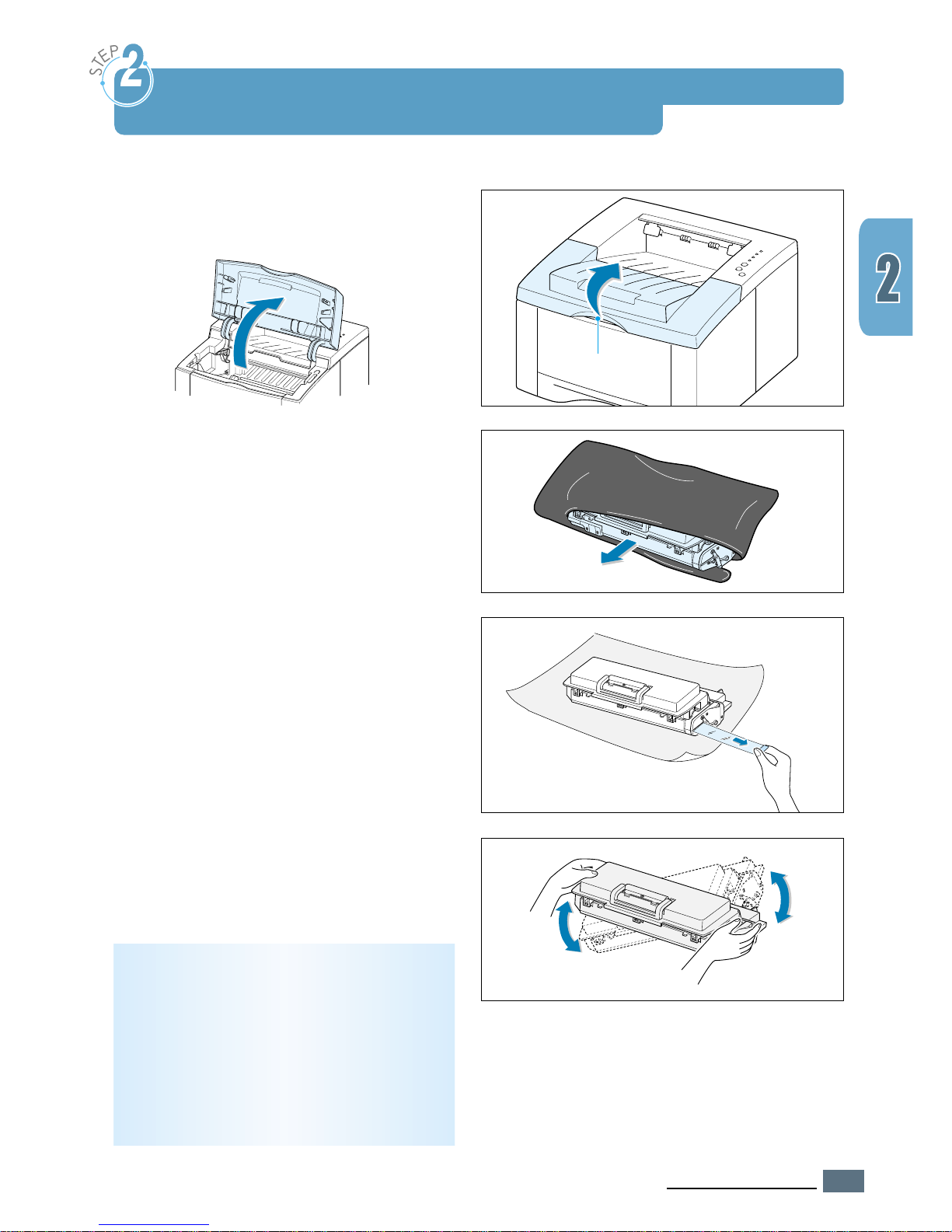 STEP 2

2