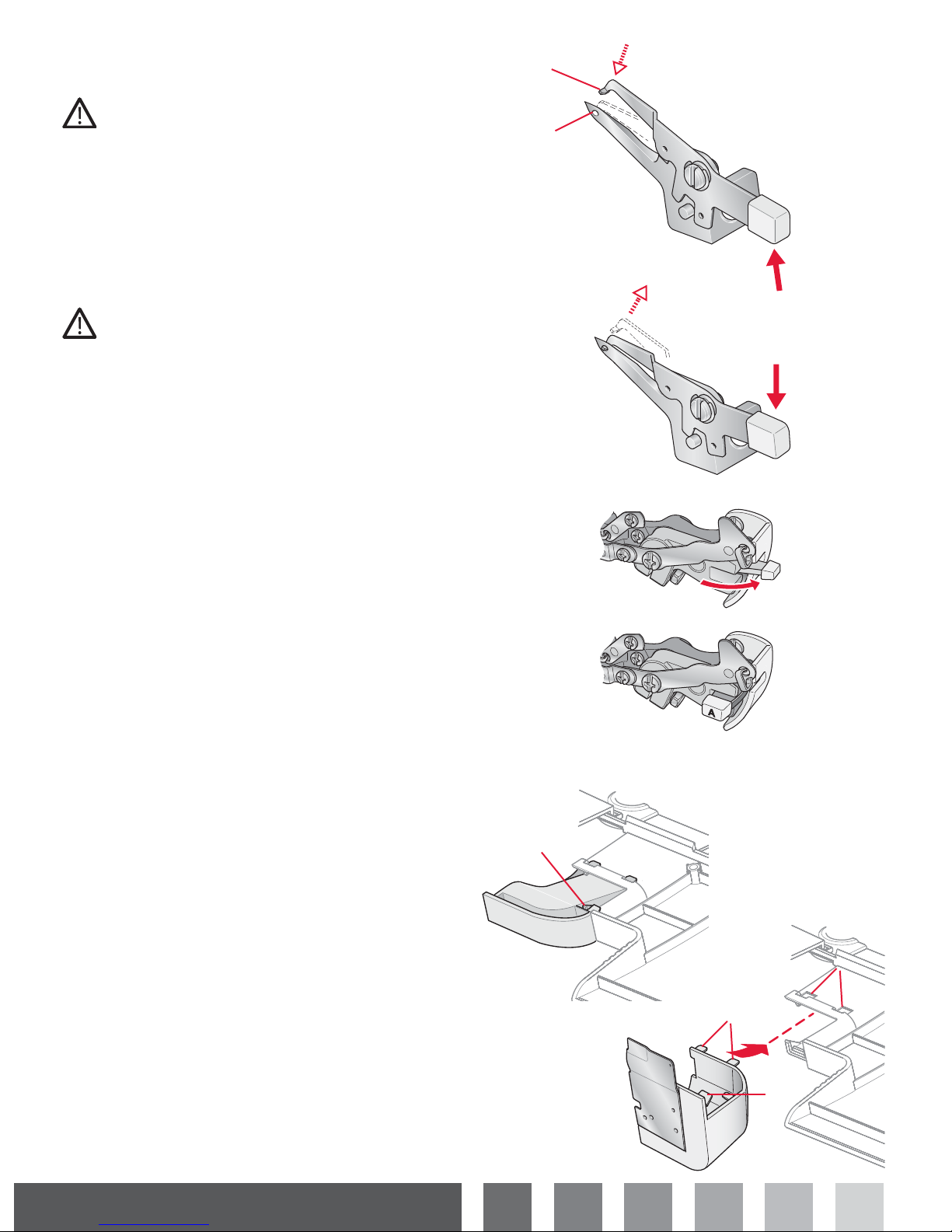 A