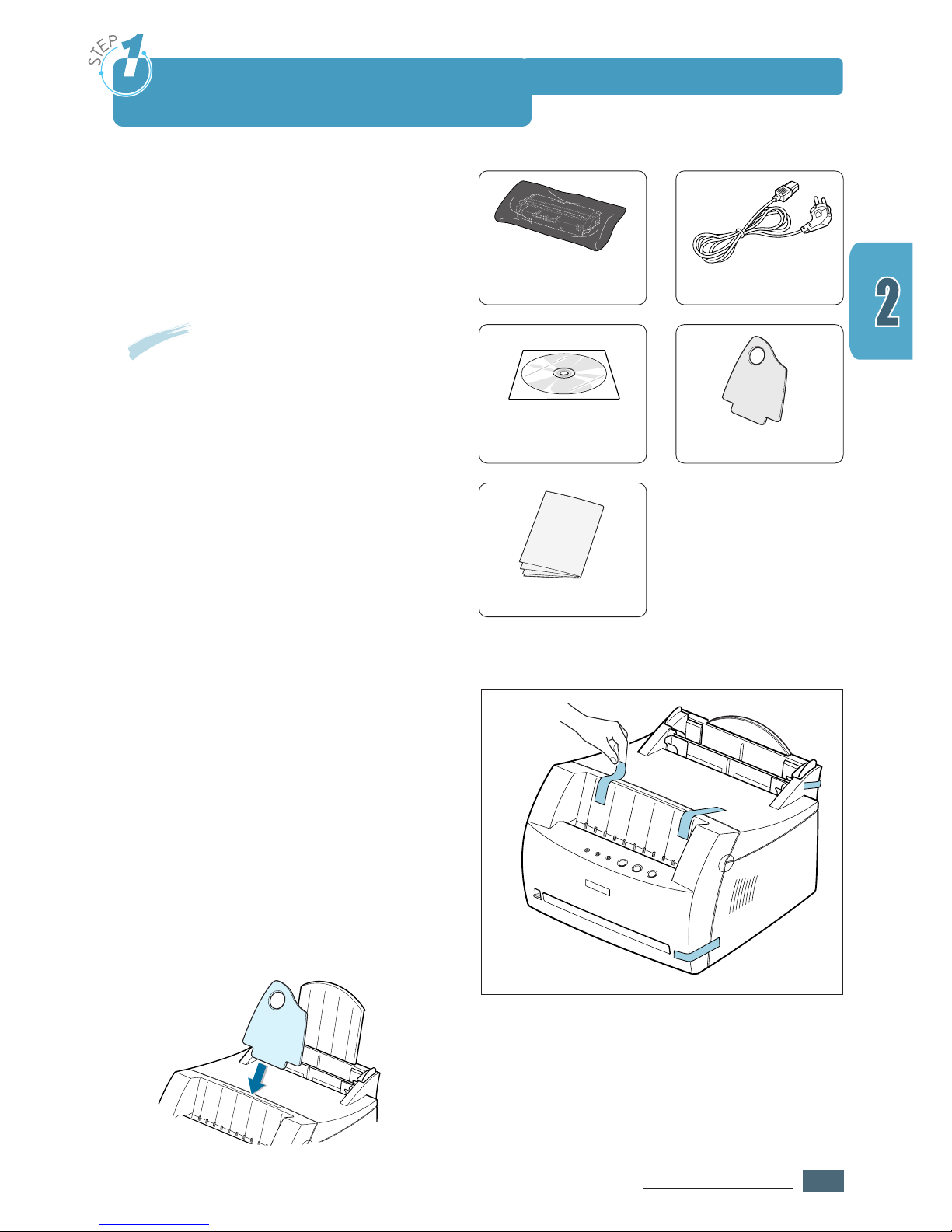 STEP 1

2