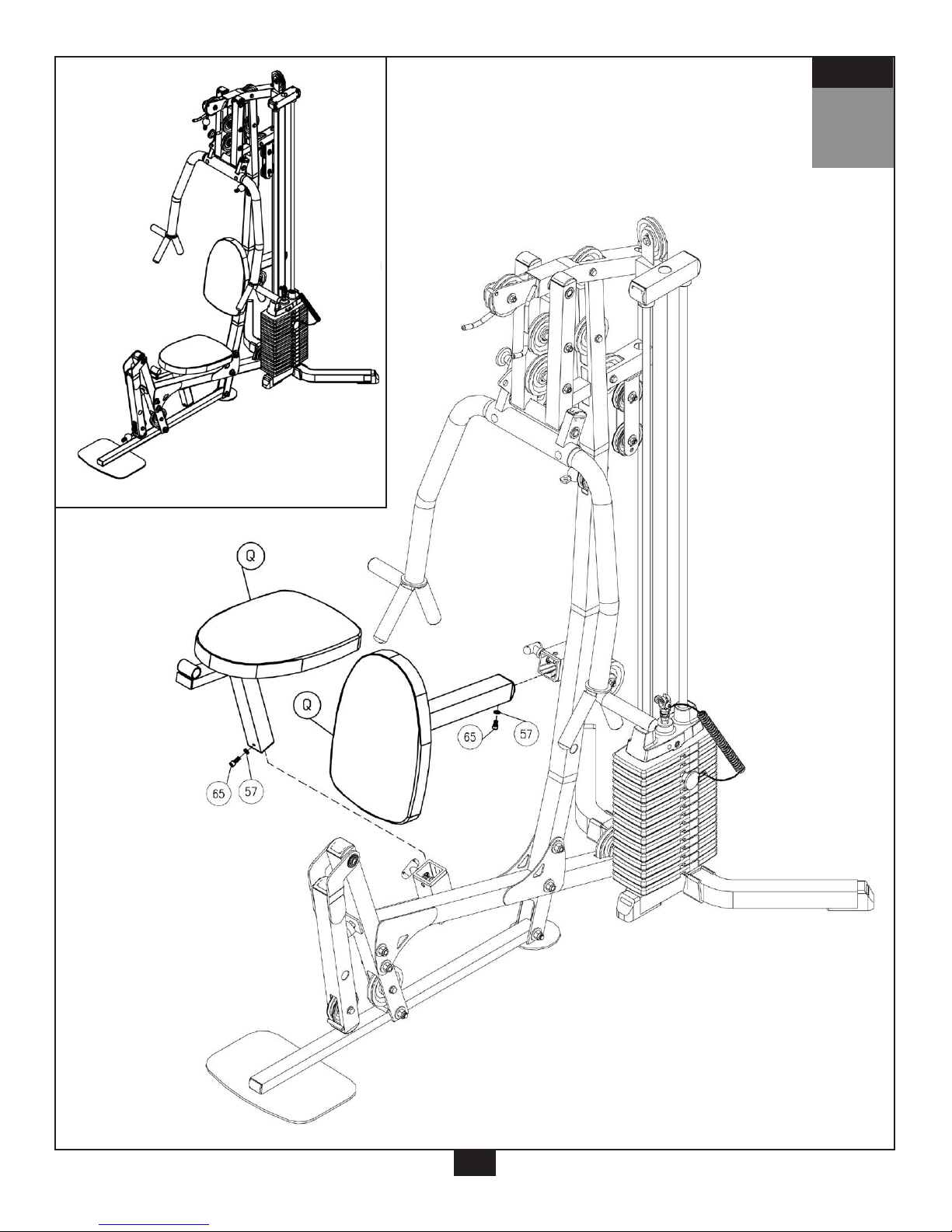 Q

Q

65

57

65

57