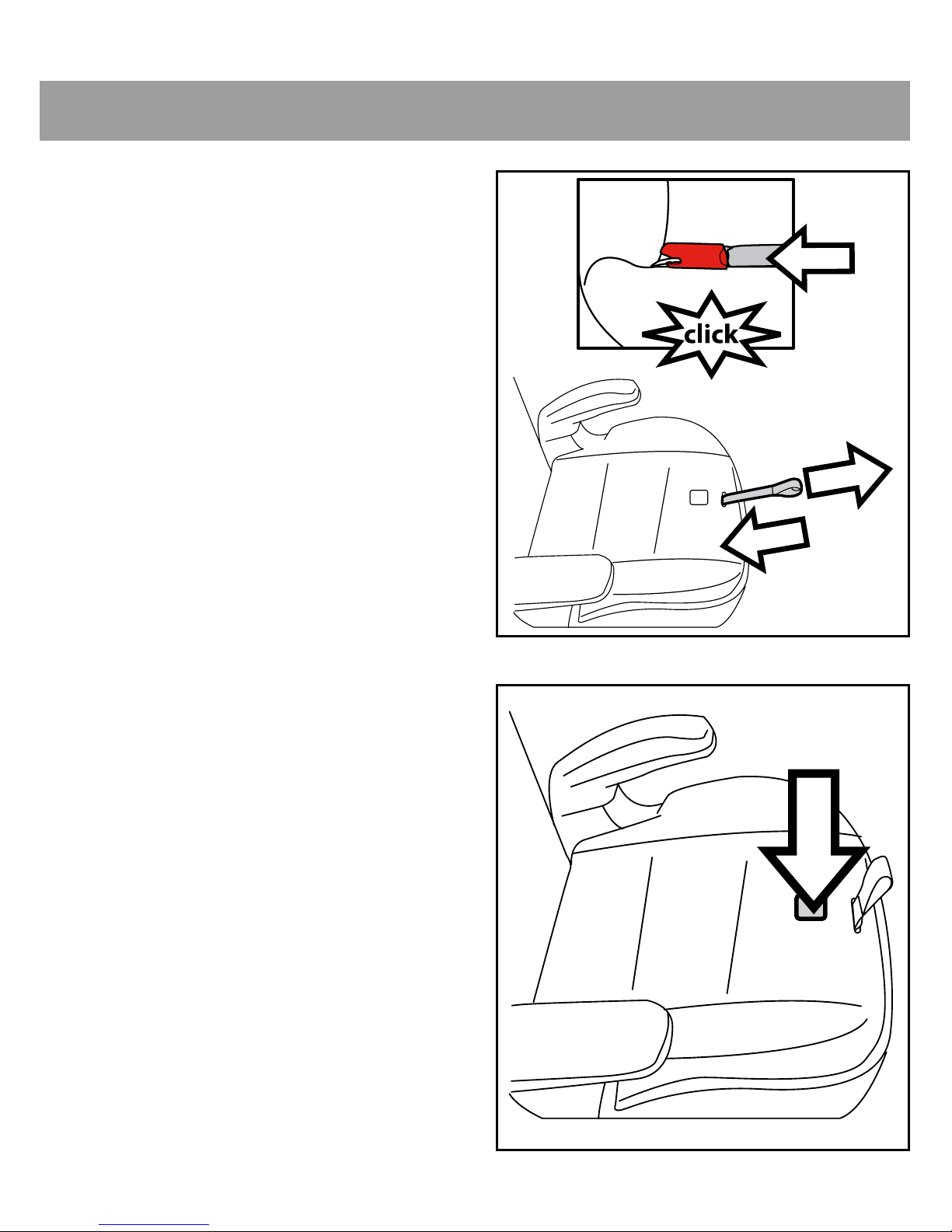 click