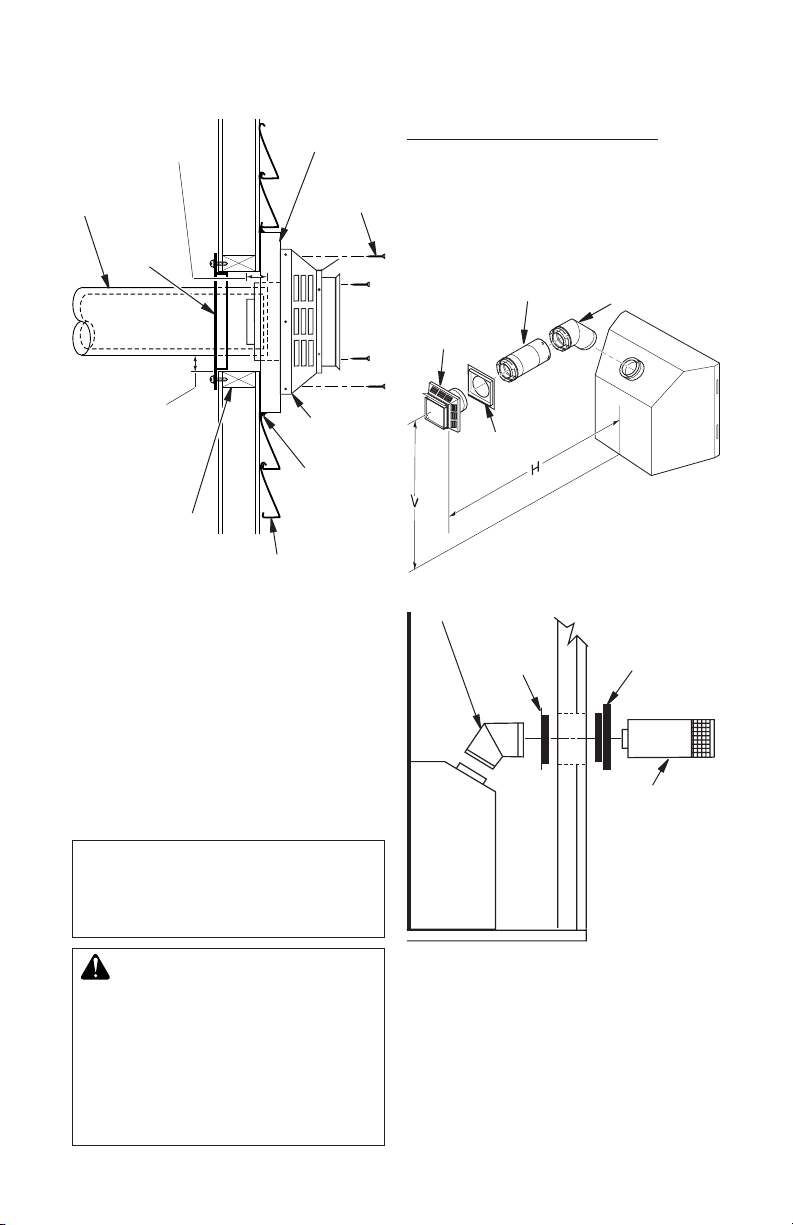 H

V