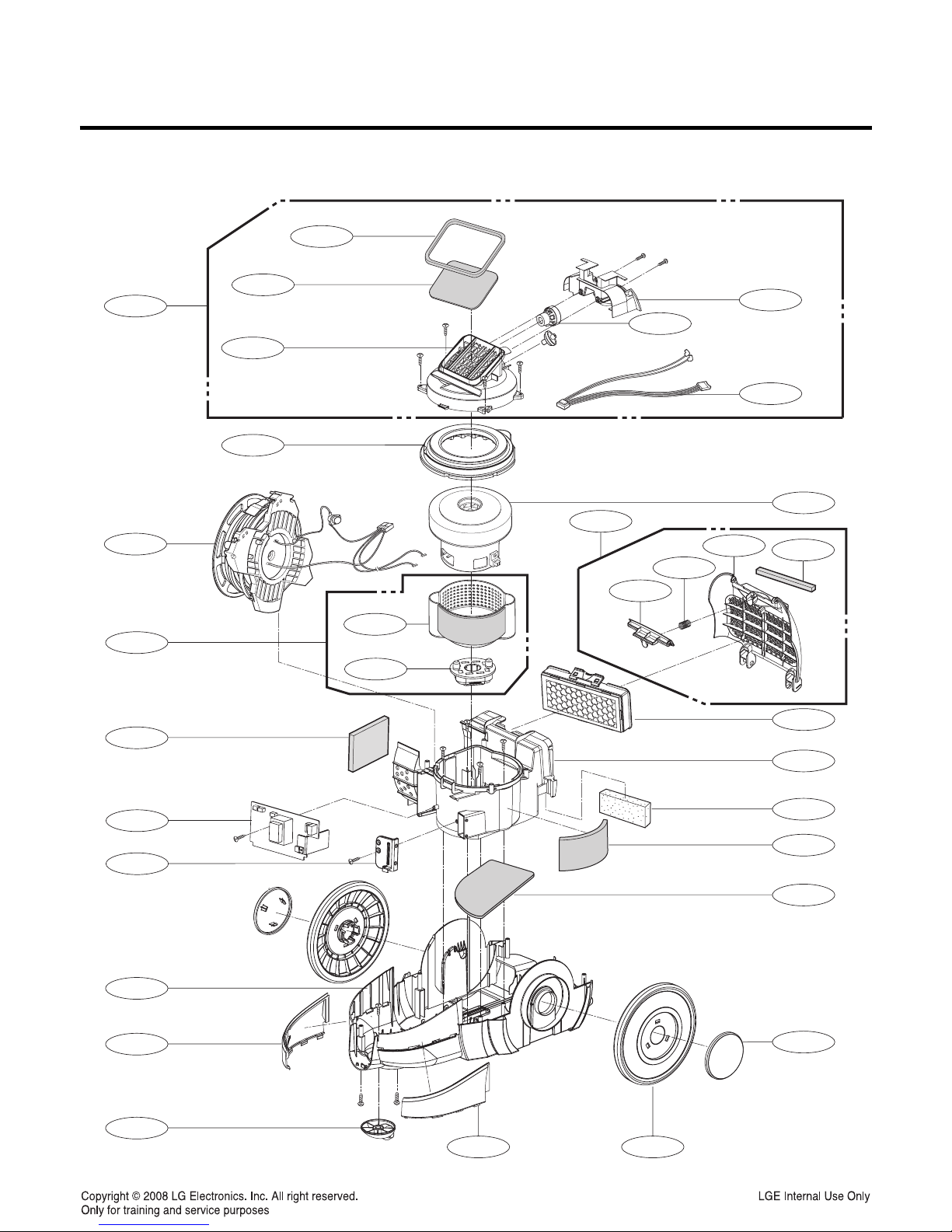 Copyright © 2008 LG Electronics. Inc. All right reserved.
Only for training and service purposes

LGE Internal Use Only