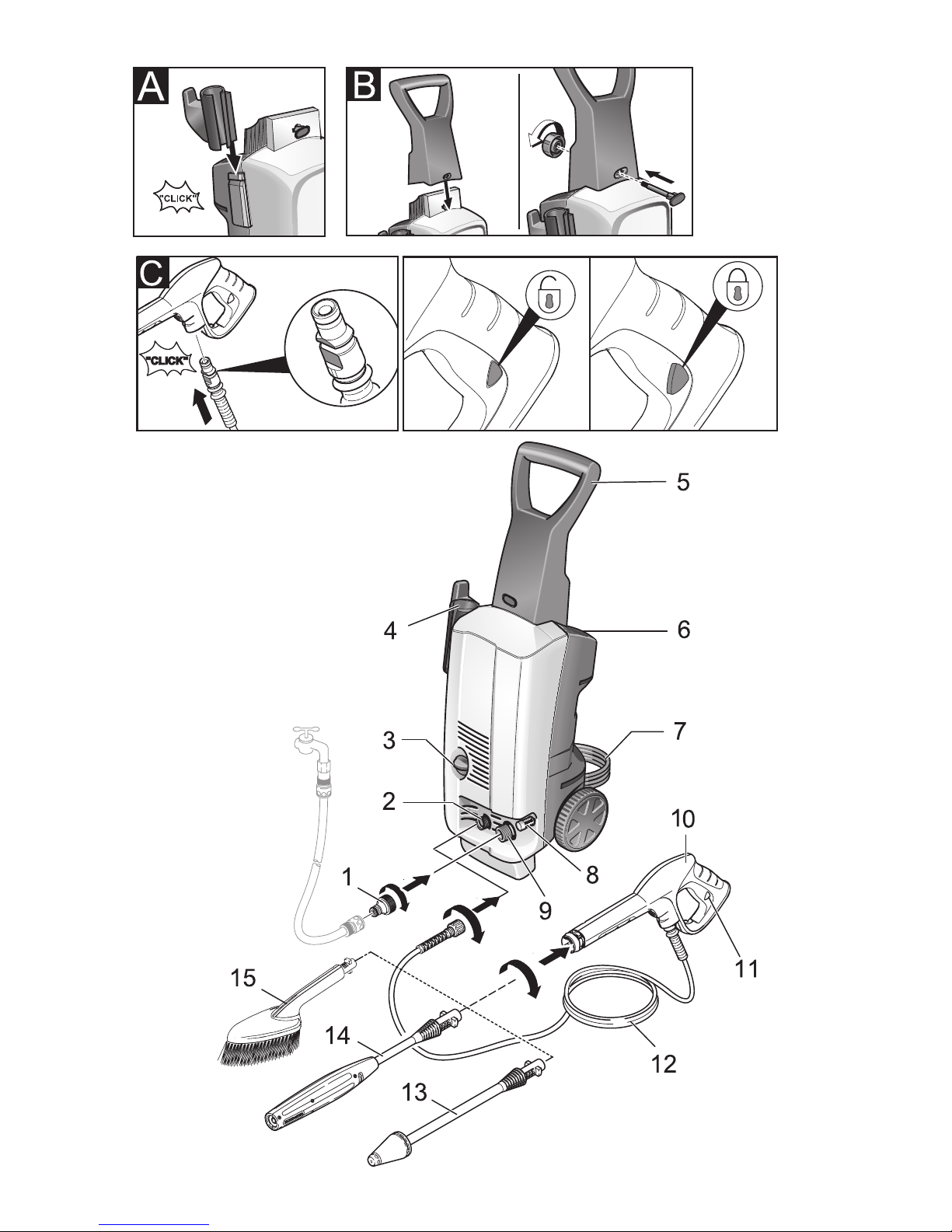 A

"CLICK"

B

C

"CLICK"

5

4

6

3

7

2

10

1

8

9

11

15

14

12

13