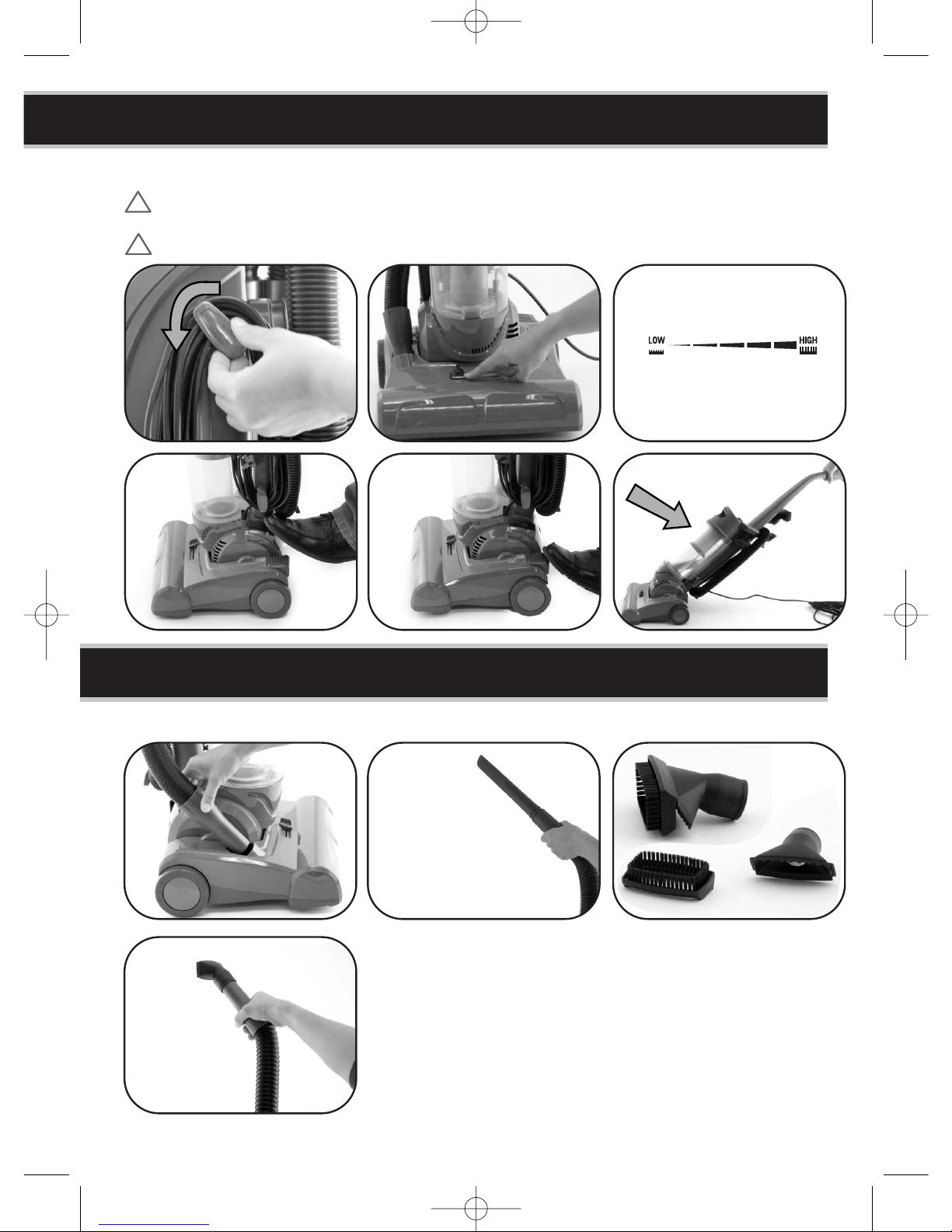 LOW HIGH