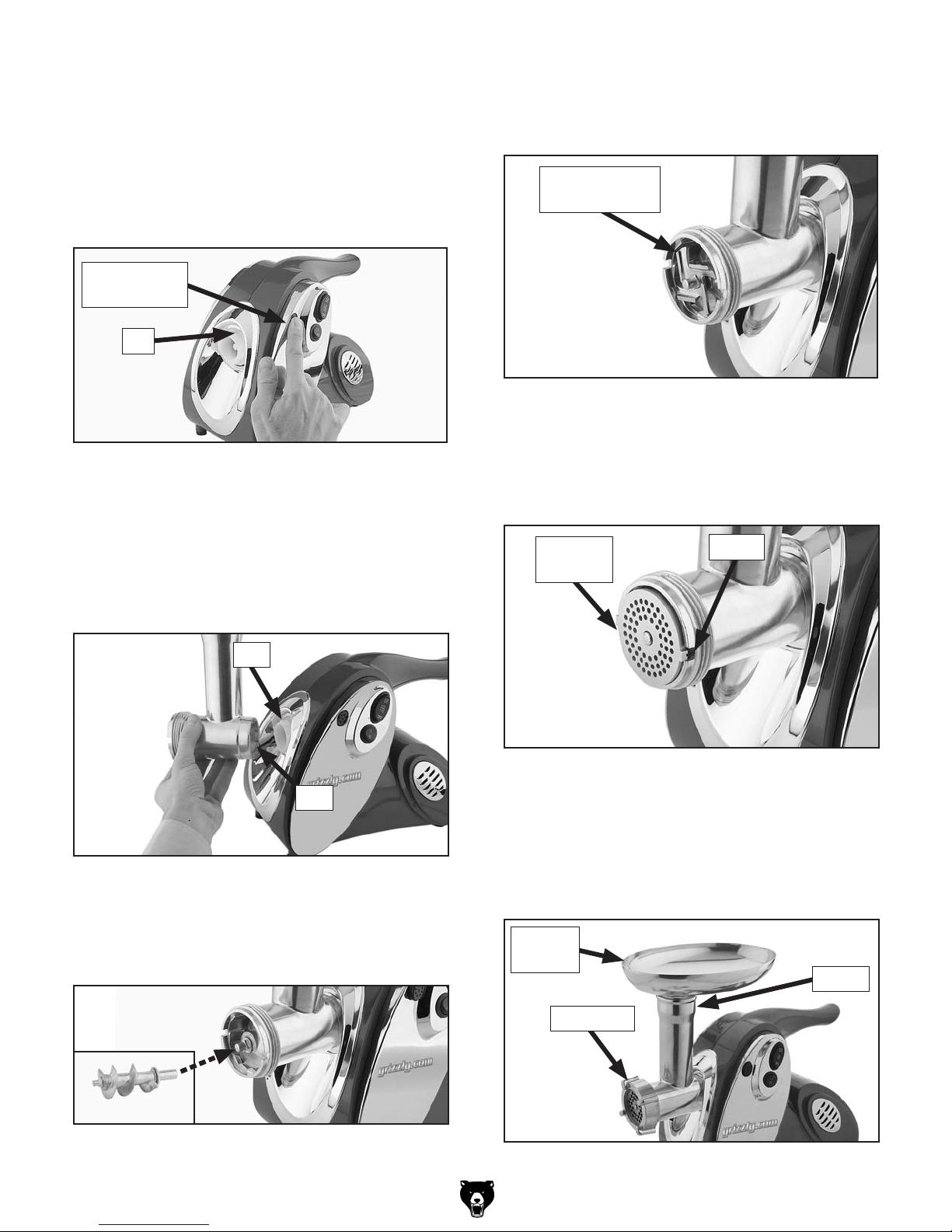 grizzly.com

grizzly.com

grizzly.com