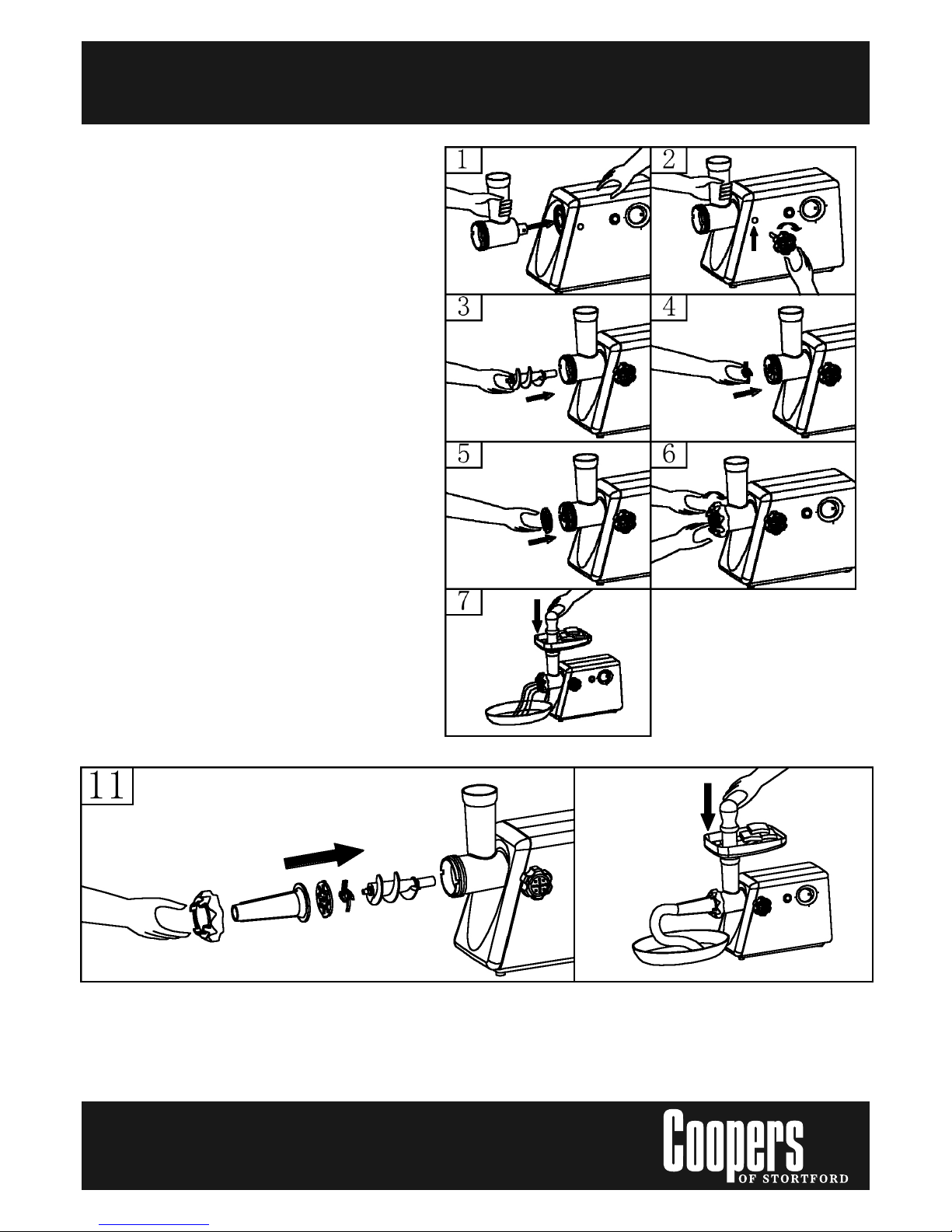 1
2
3
4
5
6
7
11

Coopers
OF STORTFORD