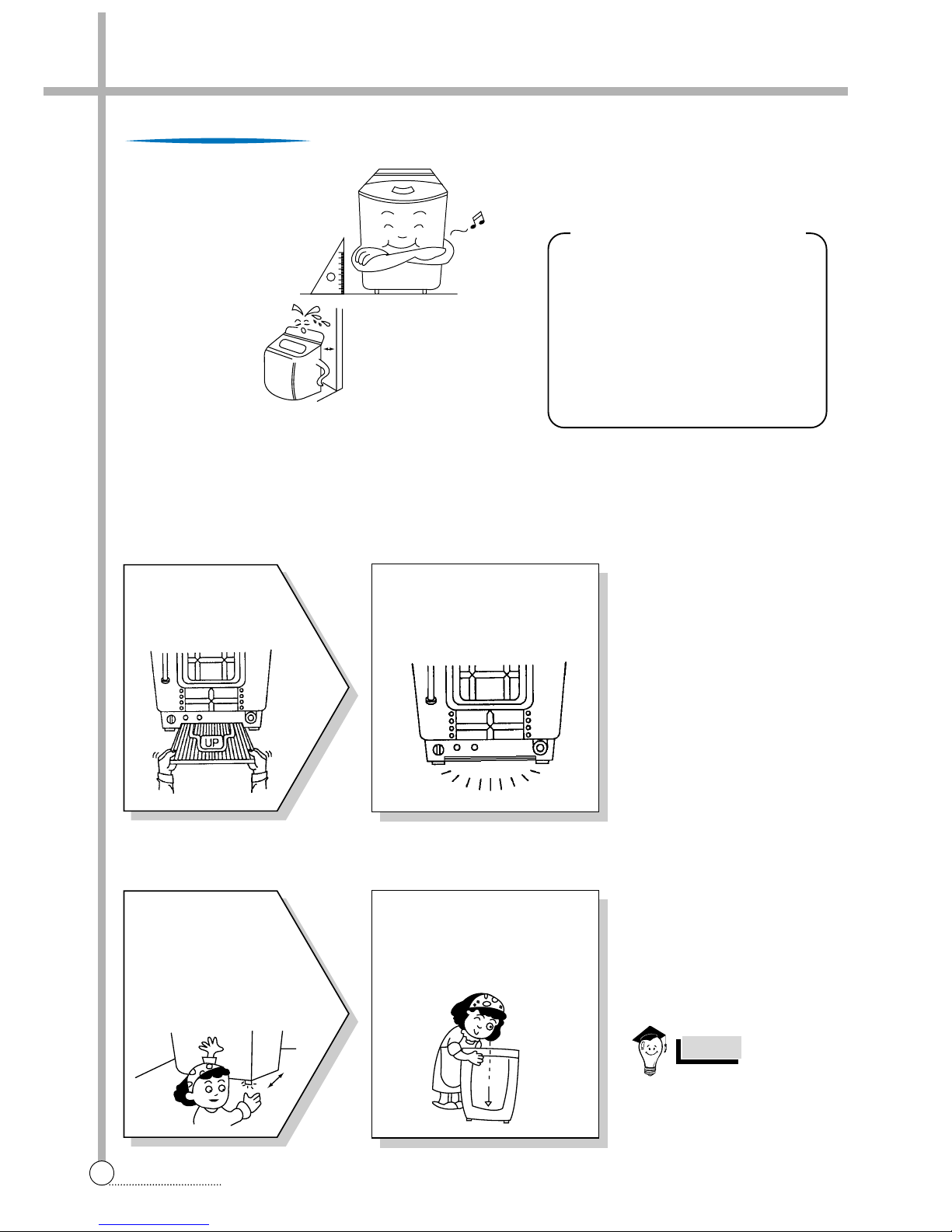 UP