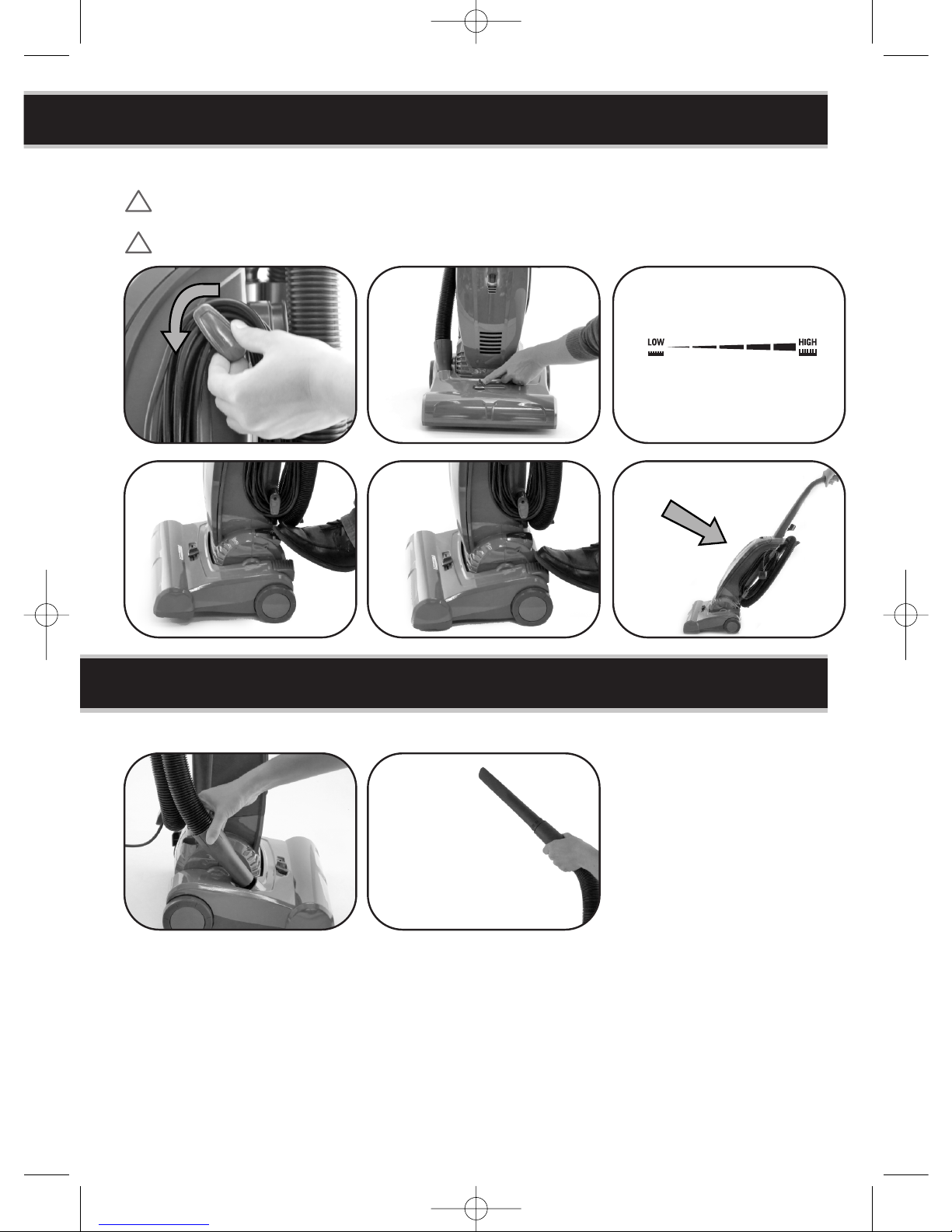 LOW HIGH