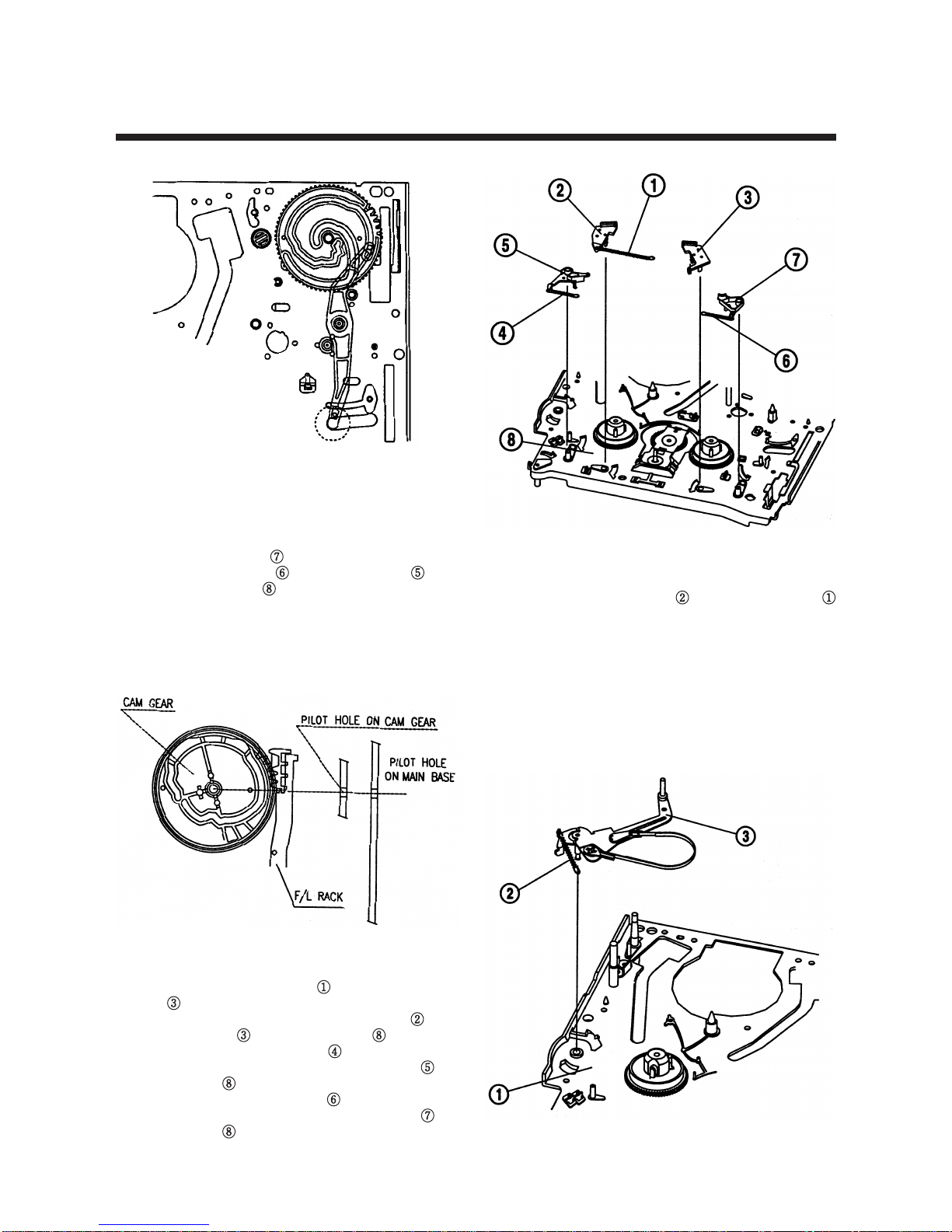 ②
①
③
⑤
⑦
④
⑥
⑧

⑦
⑥ ⑤
⑧
② ①

CAM GEAR
PILOT HOLE ON CAM GEAR
PILOT HOLE ON MAIN BASE
F/L RACK

③
②
①

①
③
②
③ ⑧
④
⑤
⑧
⑥
⑦
⑧