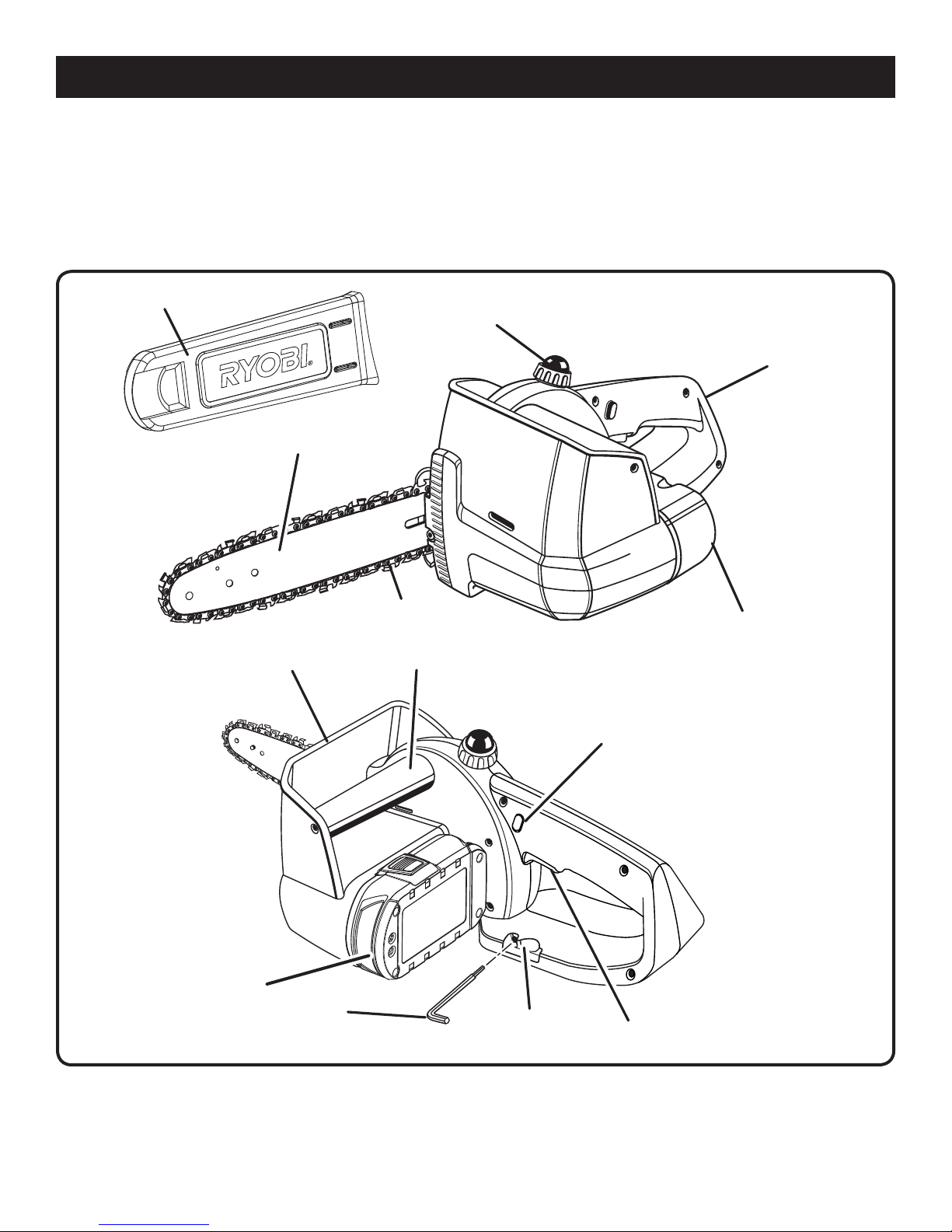 RYOBI®