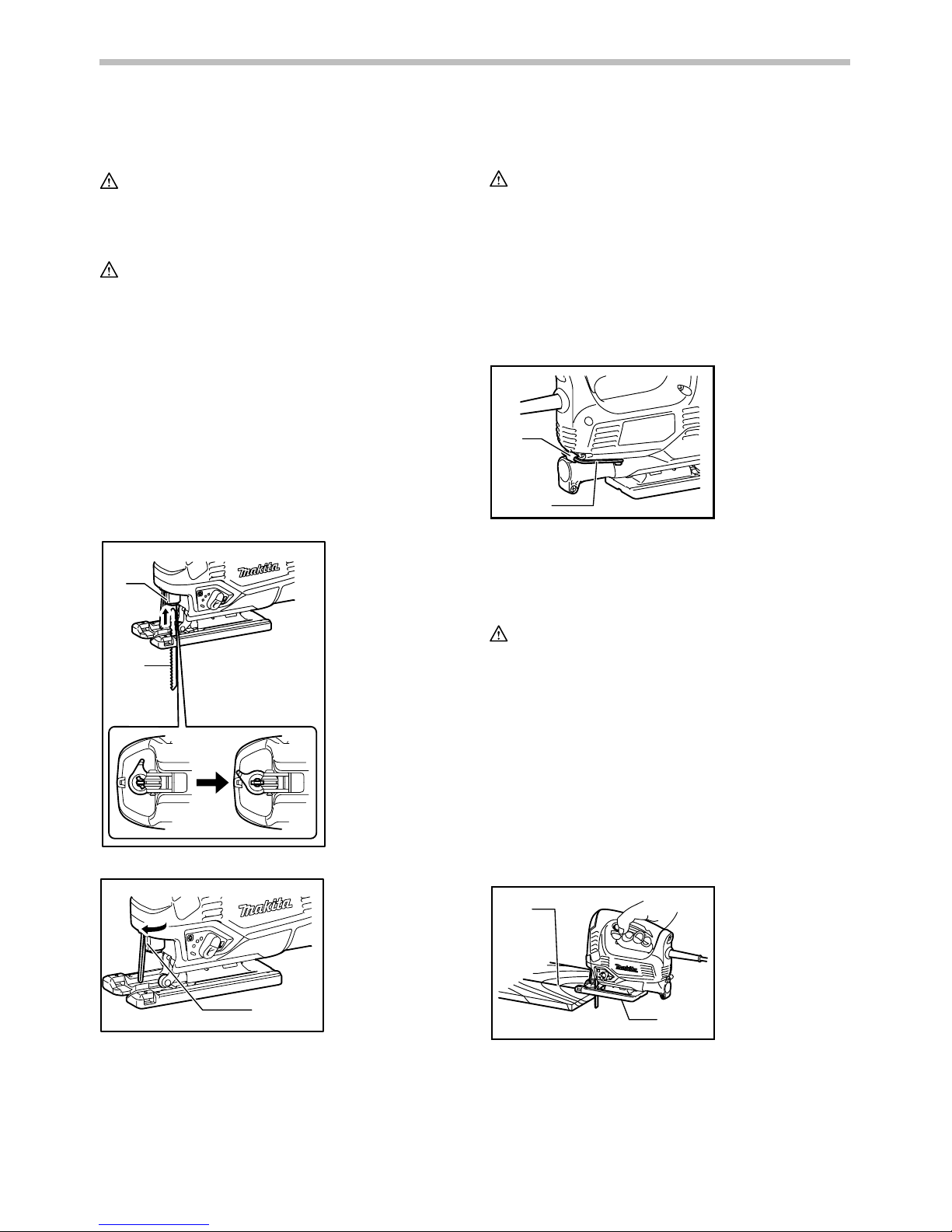 makita

makita

makita