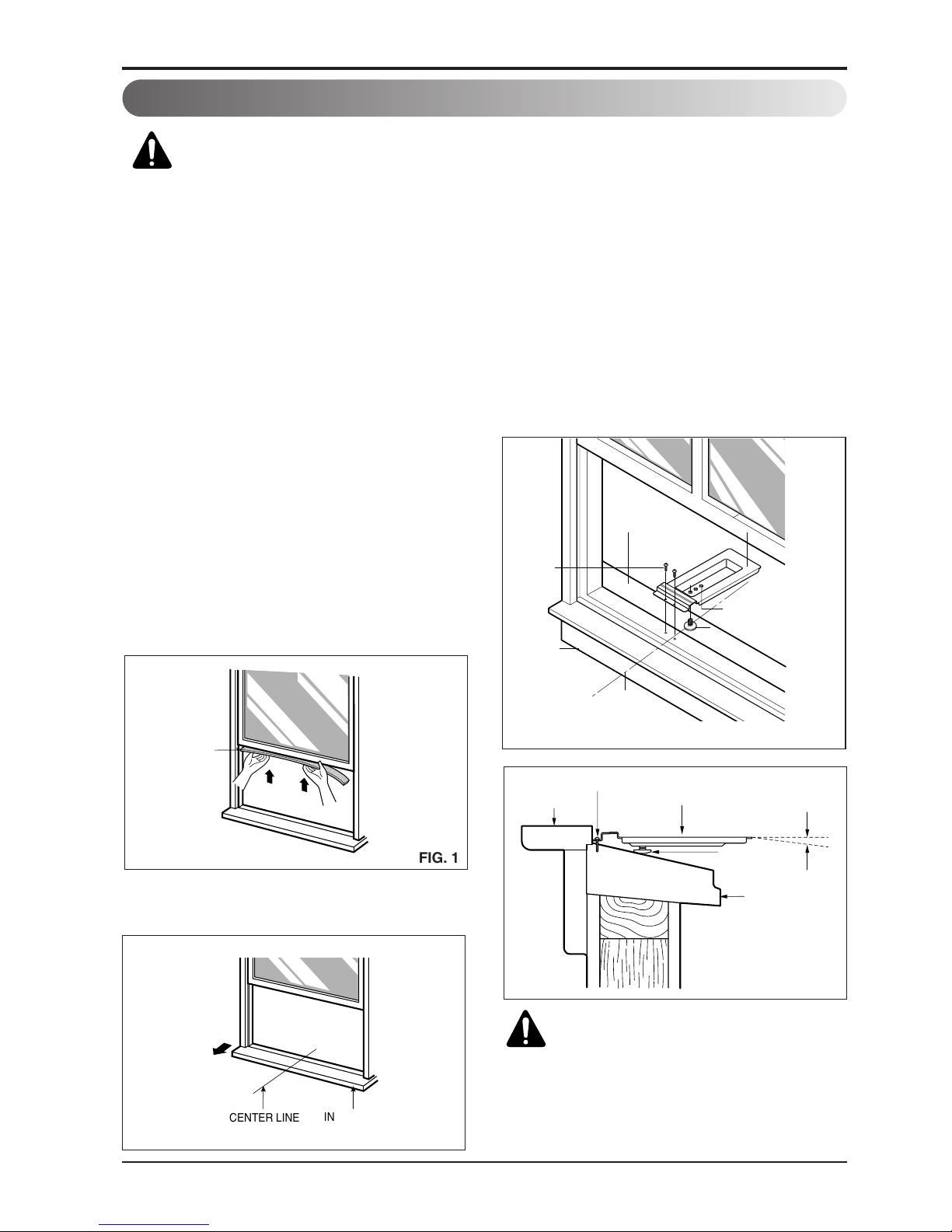 FIG. 1

CENTER LINE

IN