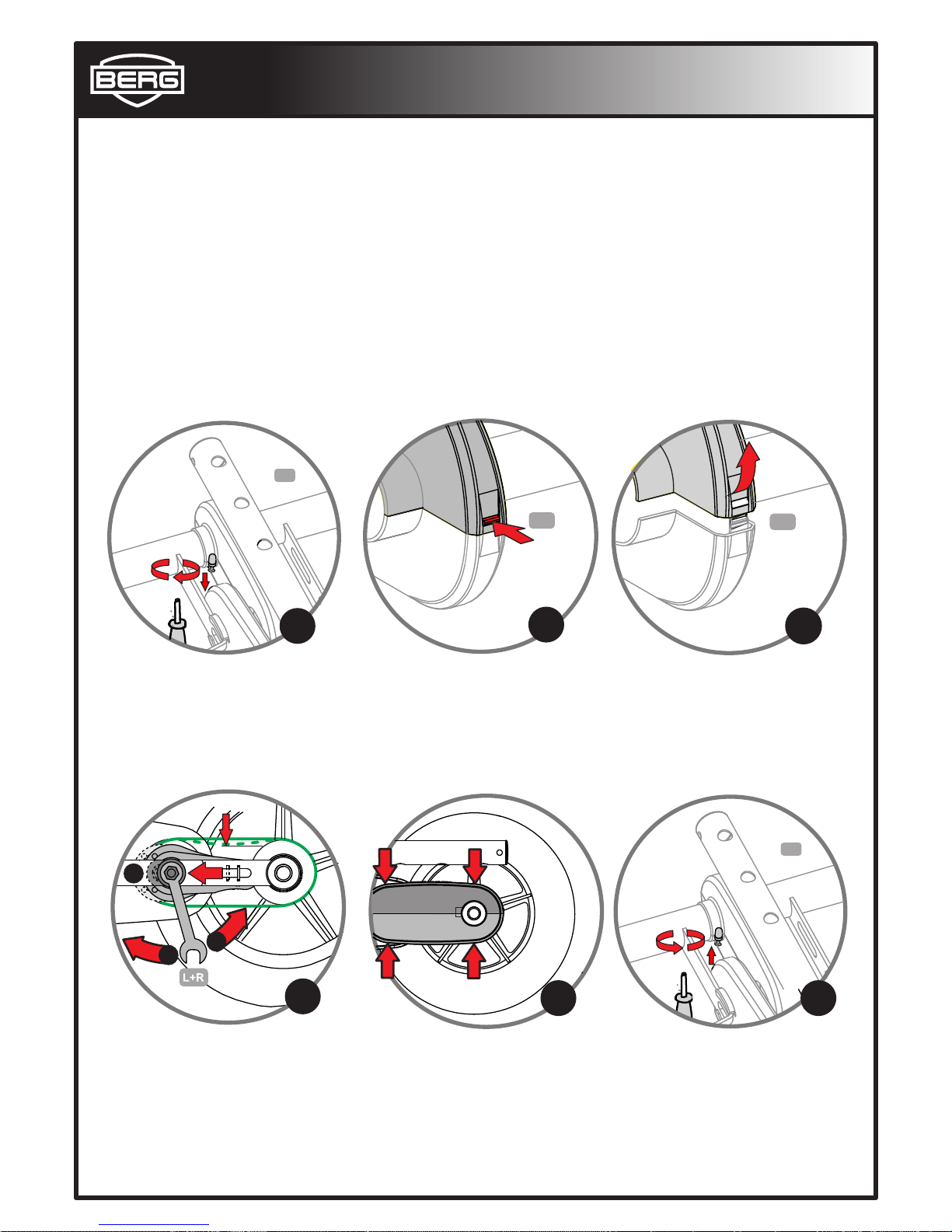 BERG

L+R