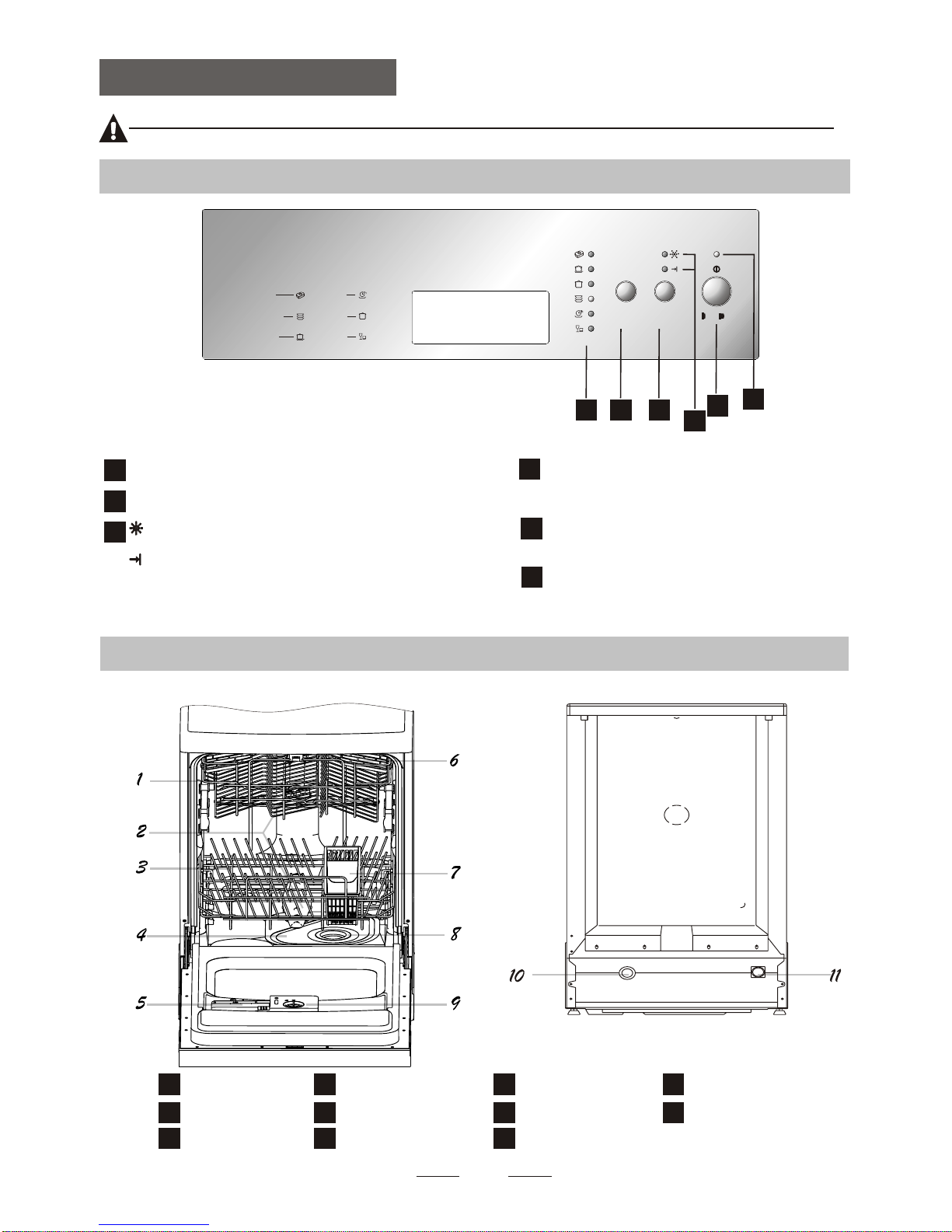 1
2
3
4
5
6
7
8
9
10
11