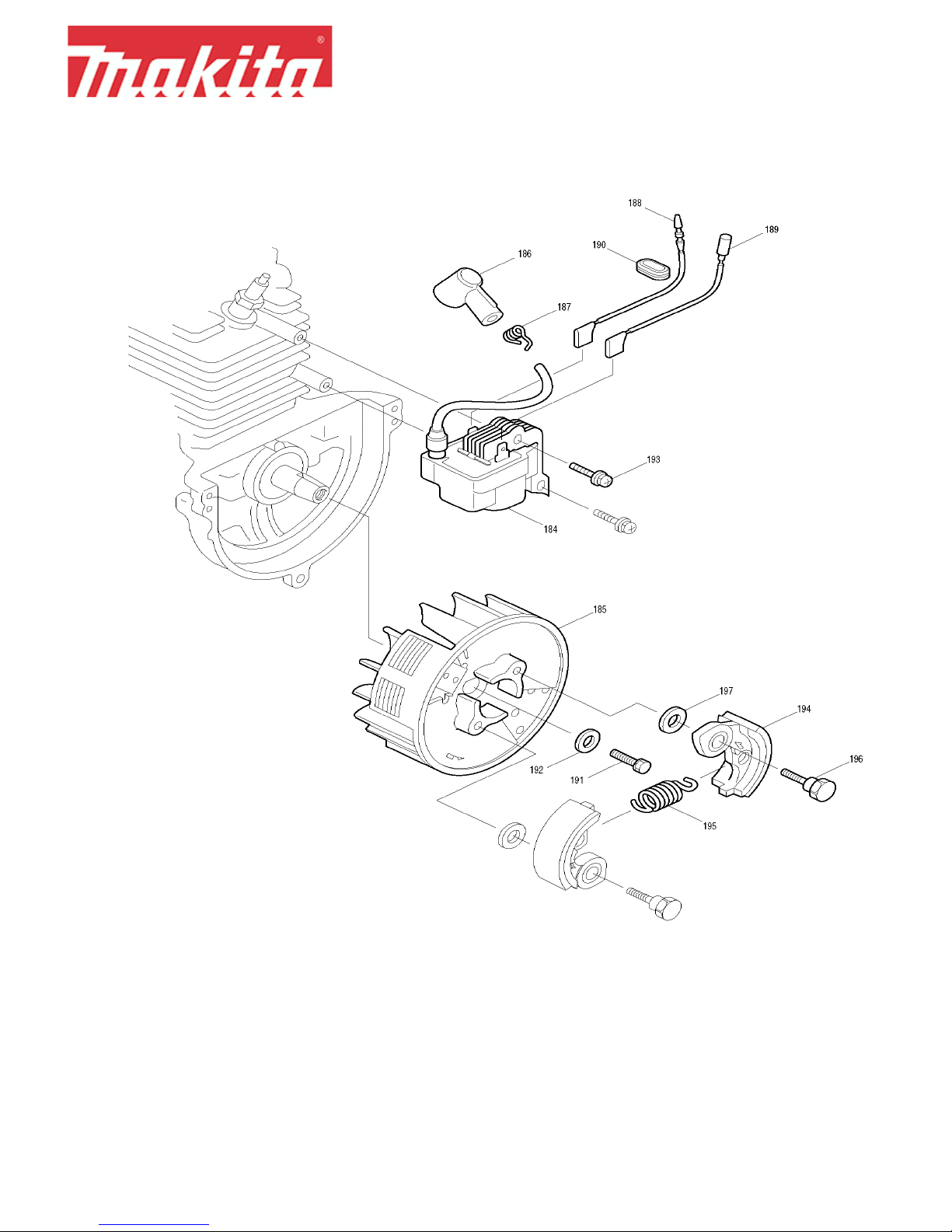 makita®

188
189
190
186
187
193
184
185
197
194
196
192
191
195