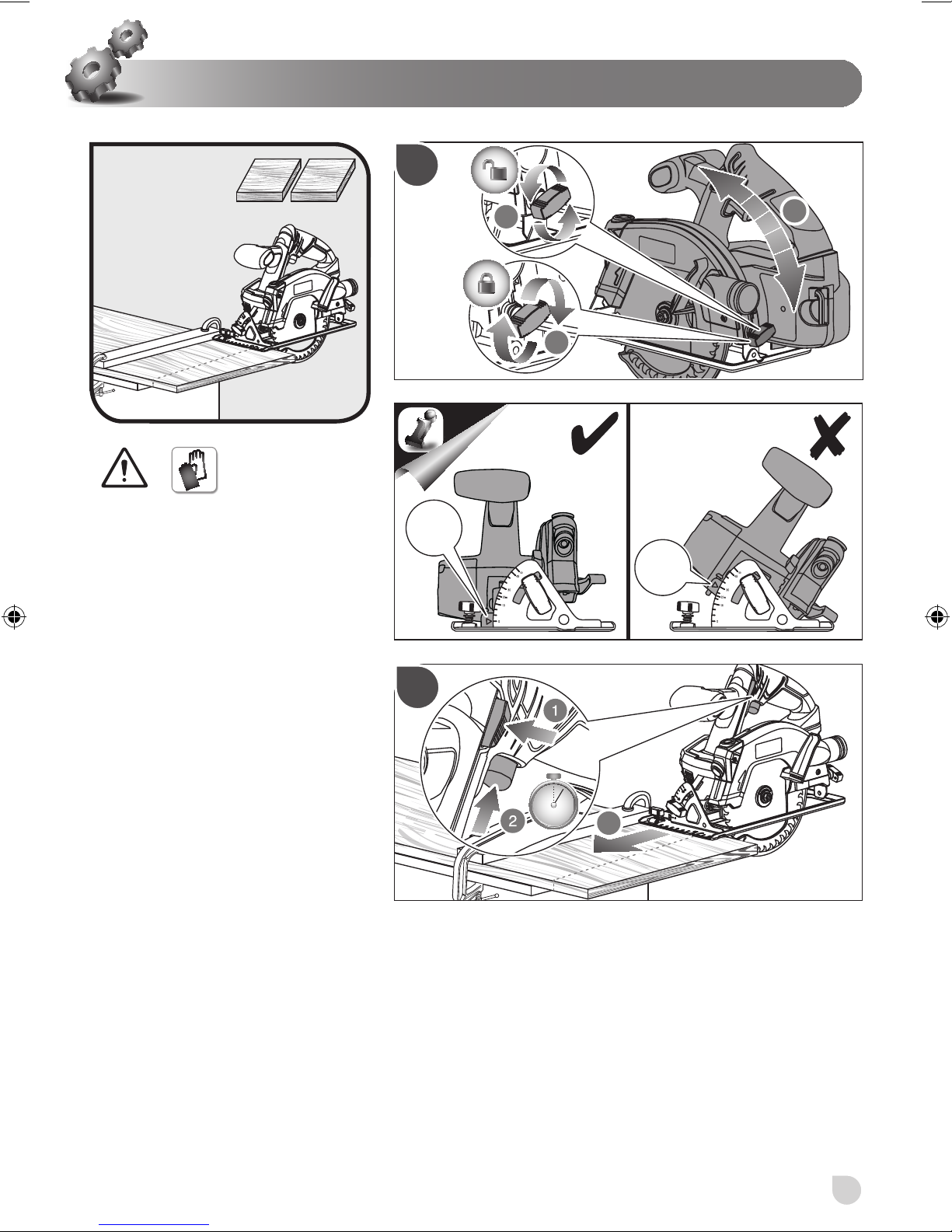 1

2