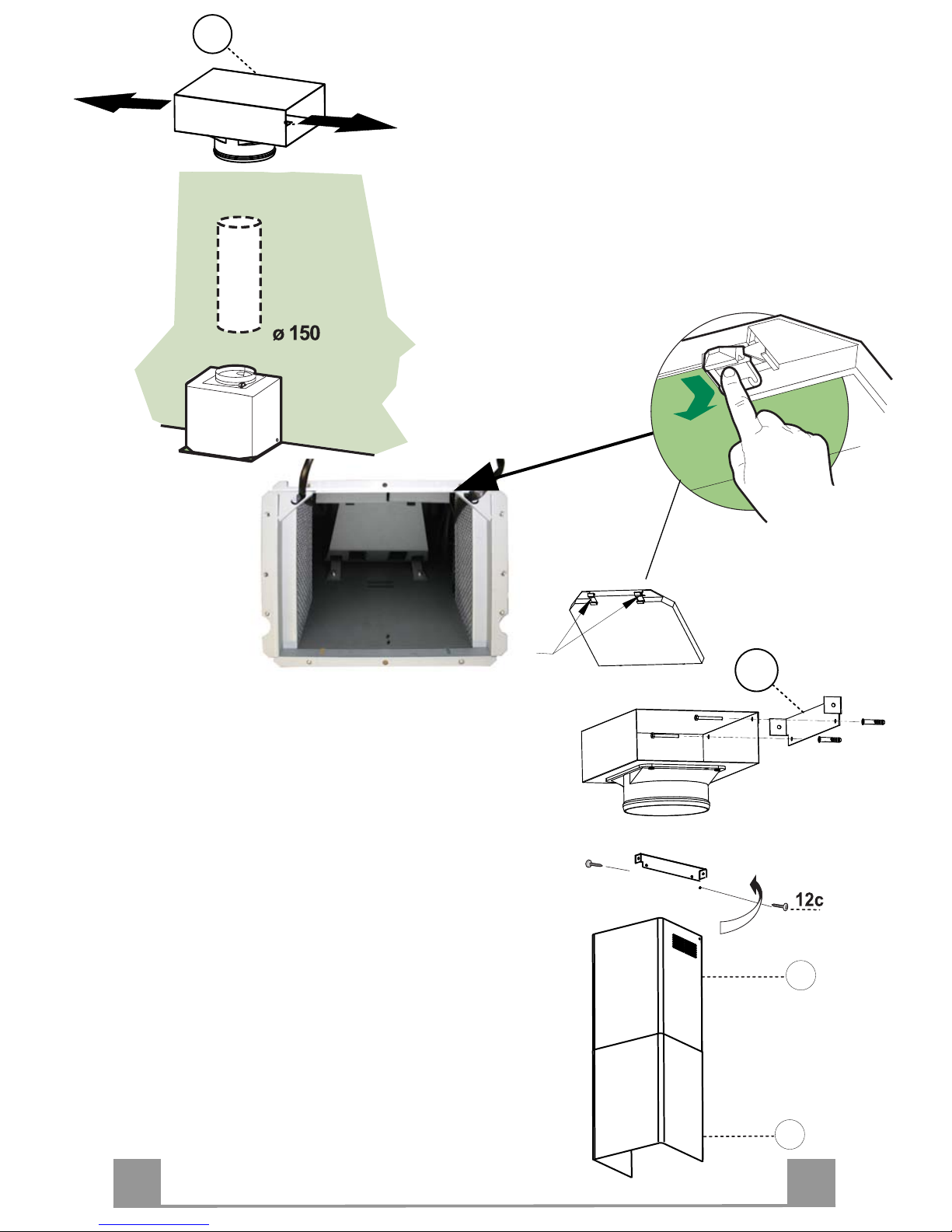 ø 150

12c