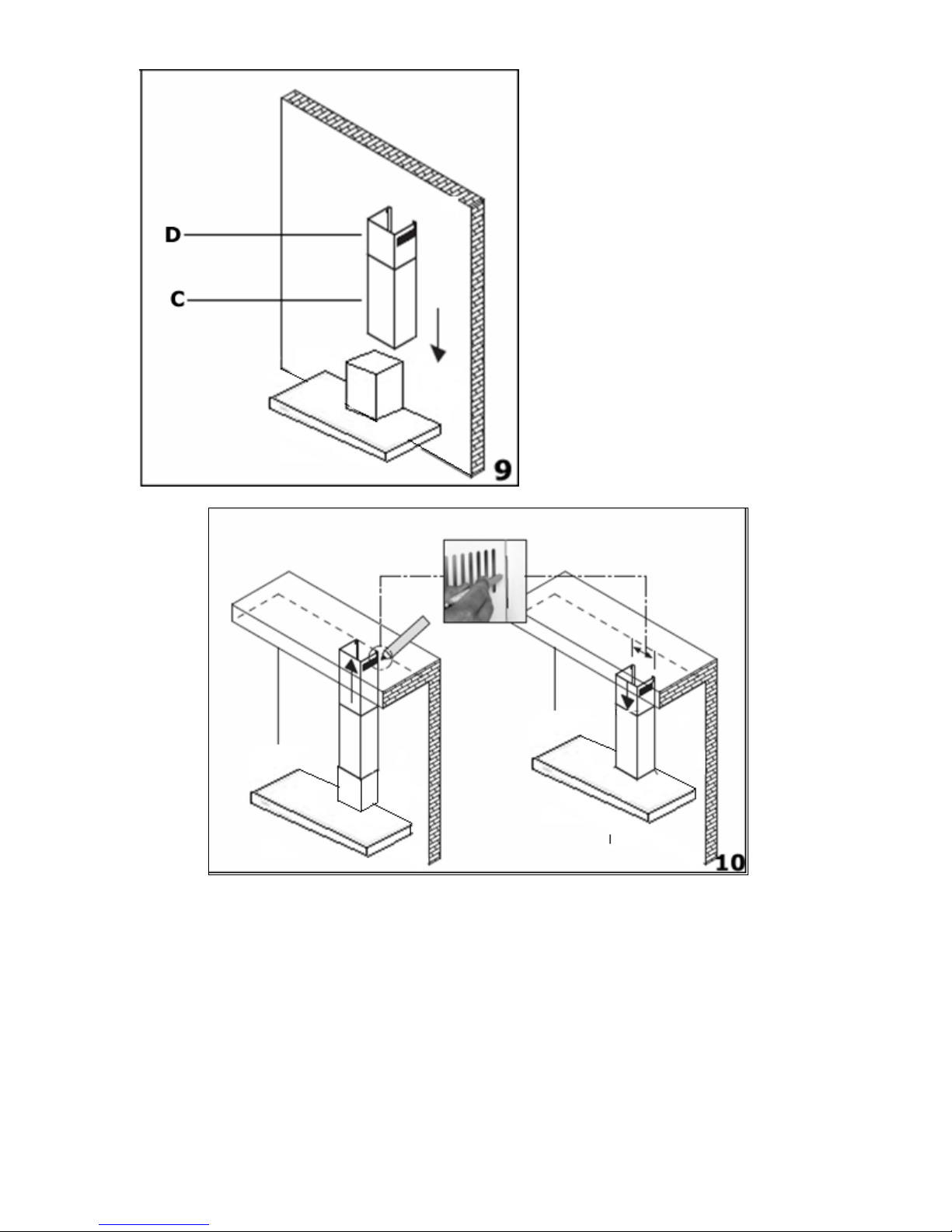 D
C
9
10