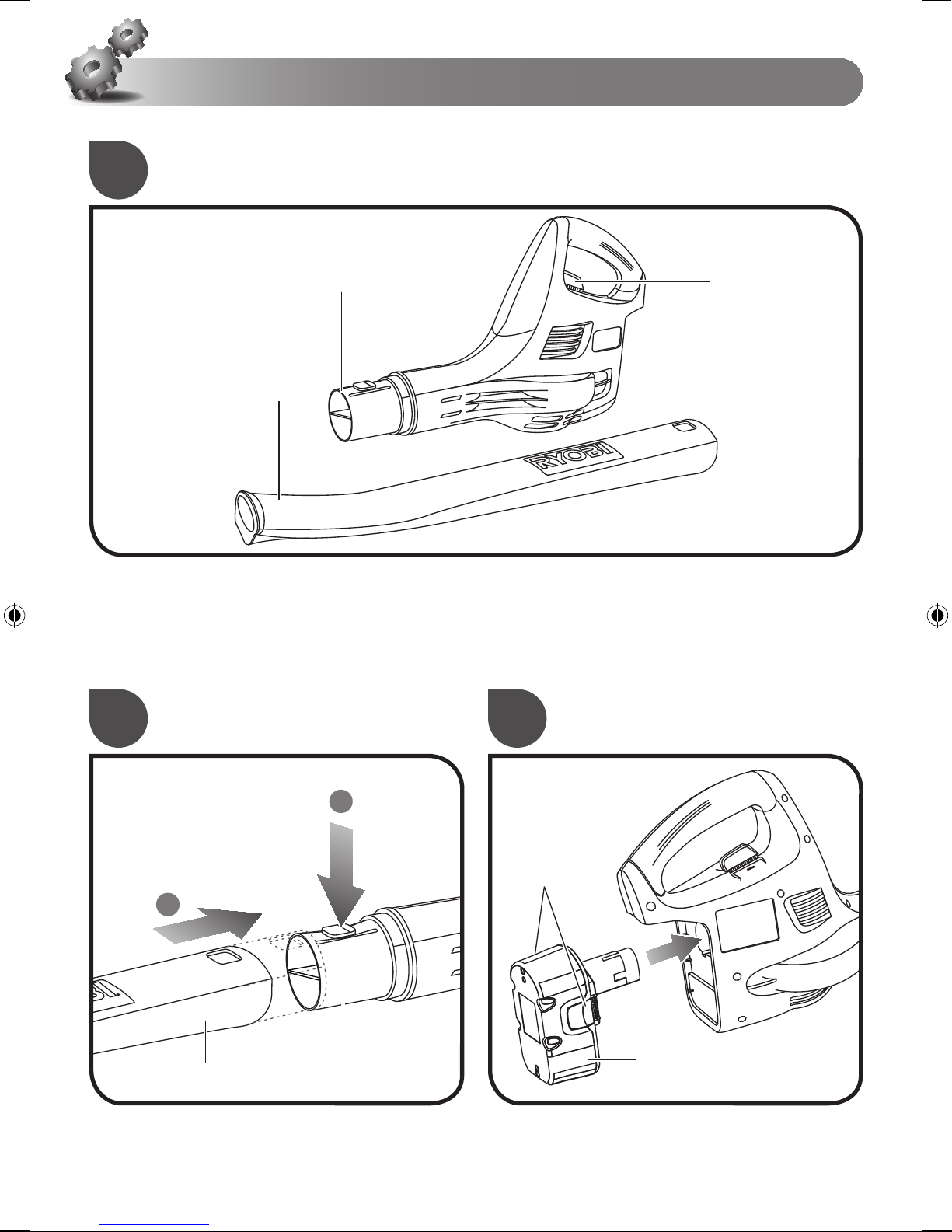 RYOBI