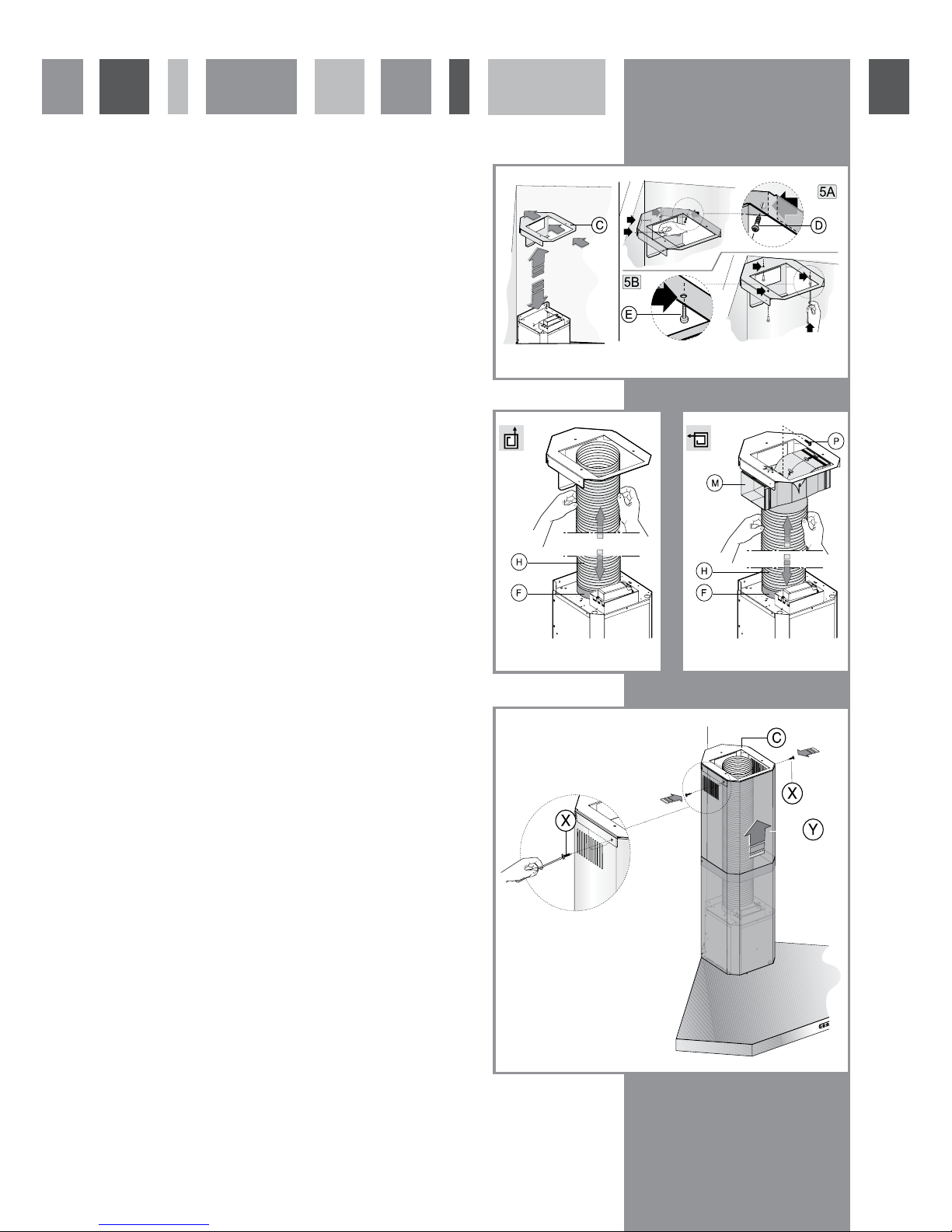 C

5A

D

5B

E

H

F

P

M

H

F

C

X

X

Y