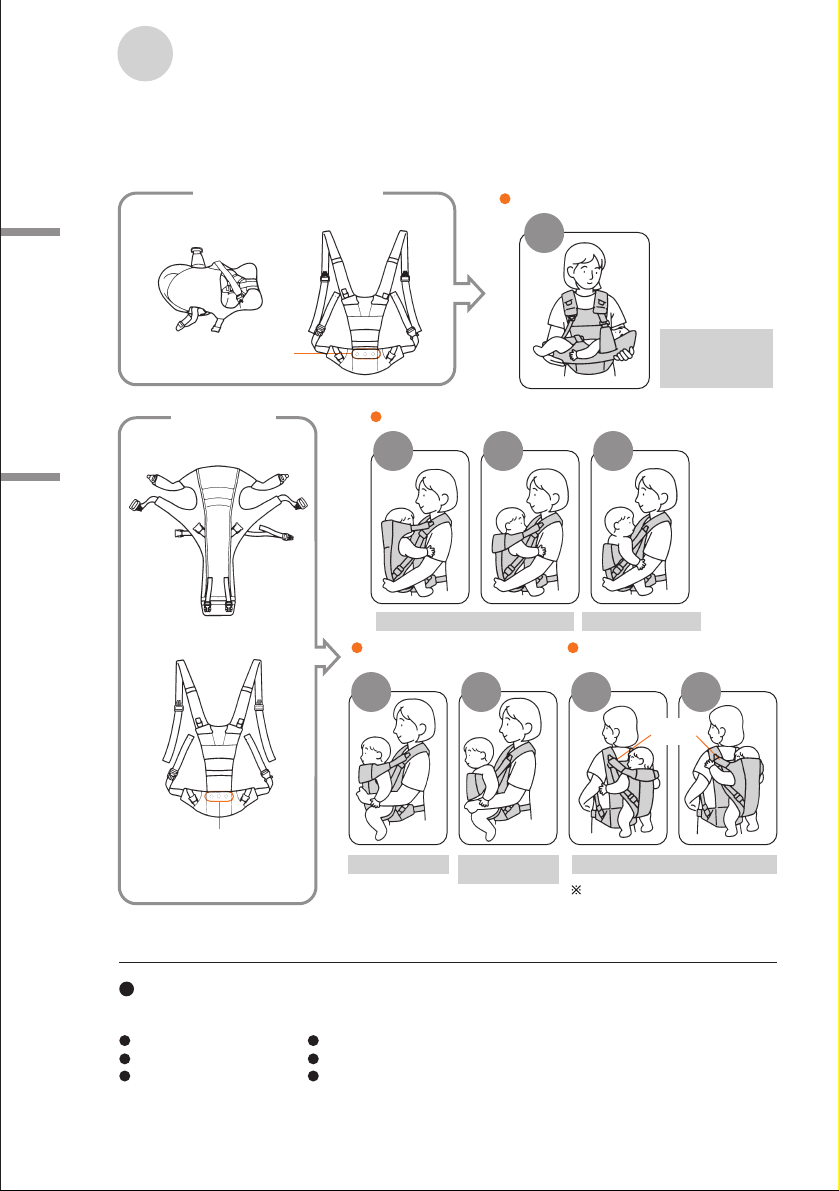 ※