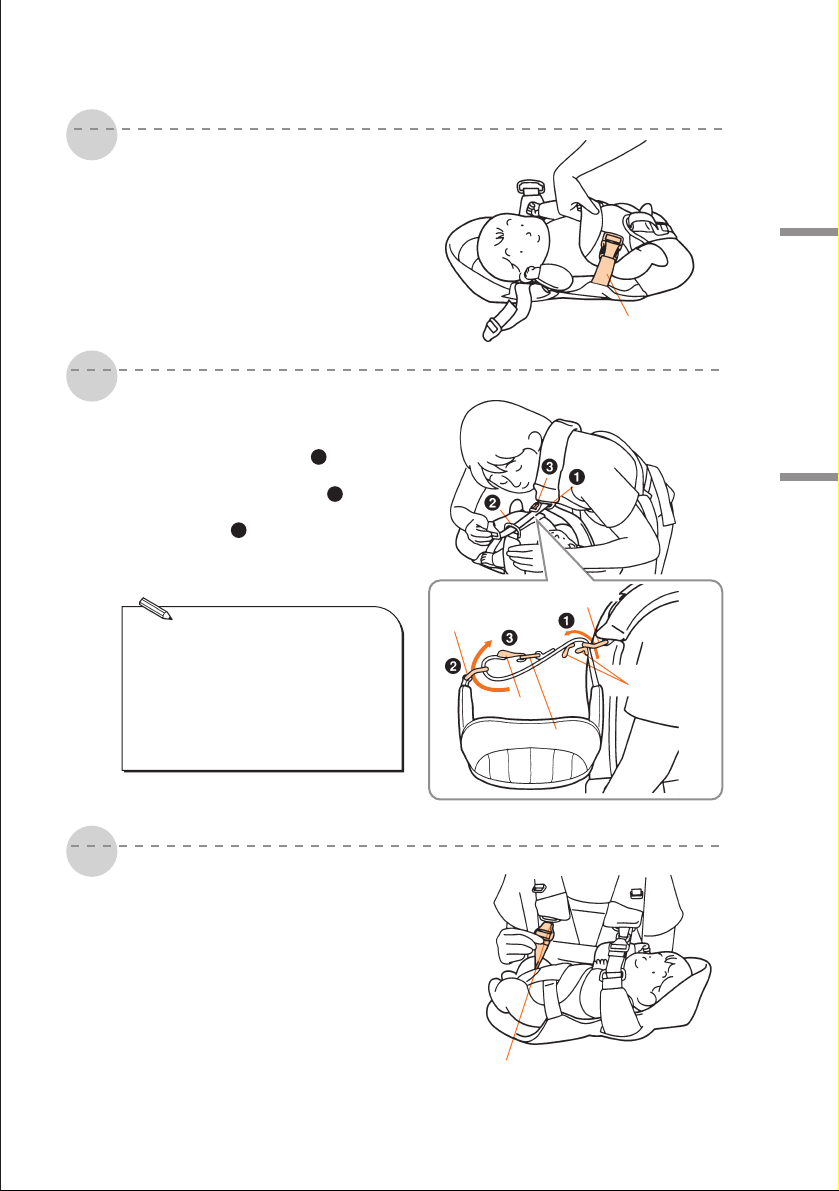 ❸
❶
❷
❶
❸
❷