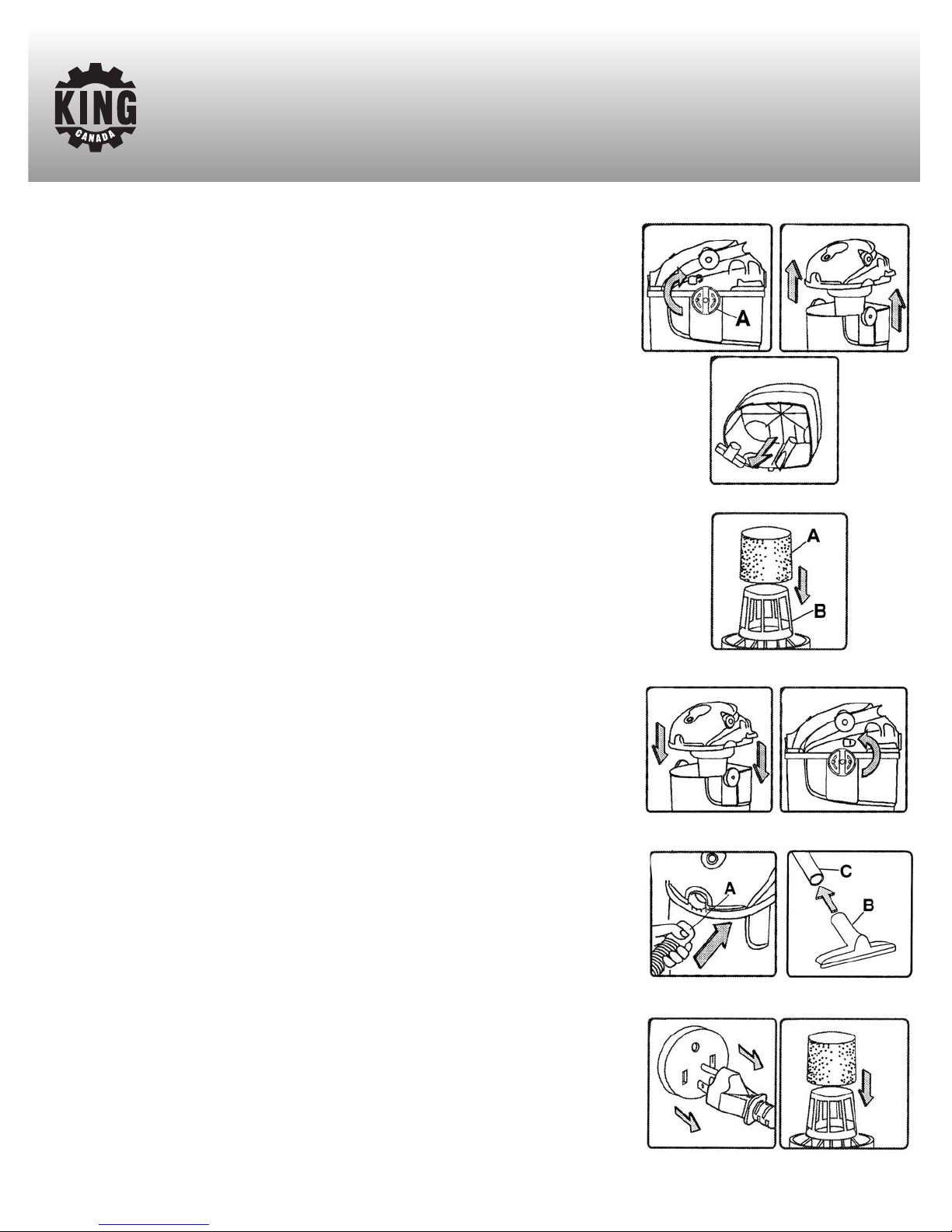 KING
CANADA

A

A

B

A

C

B