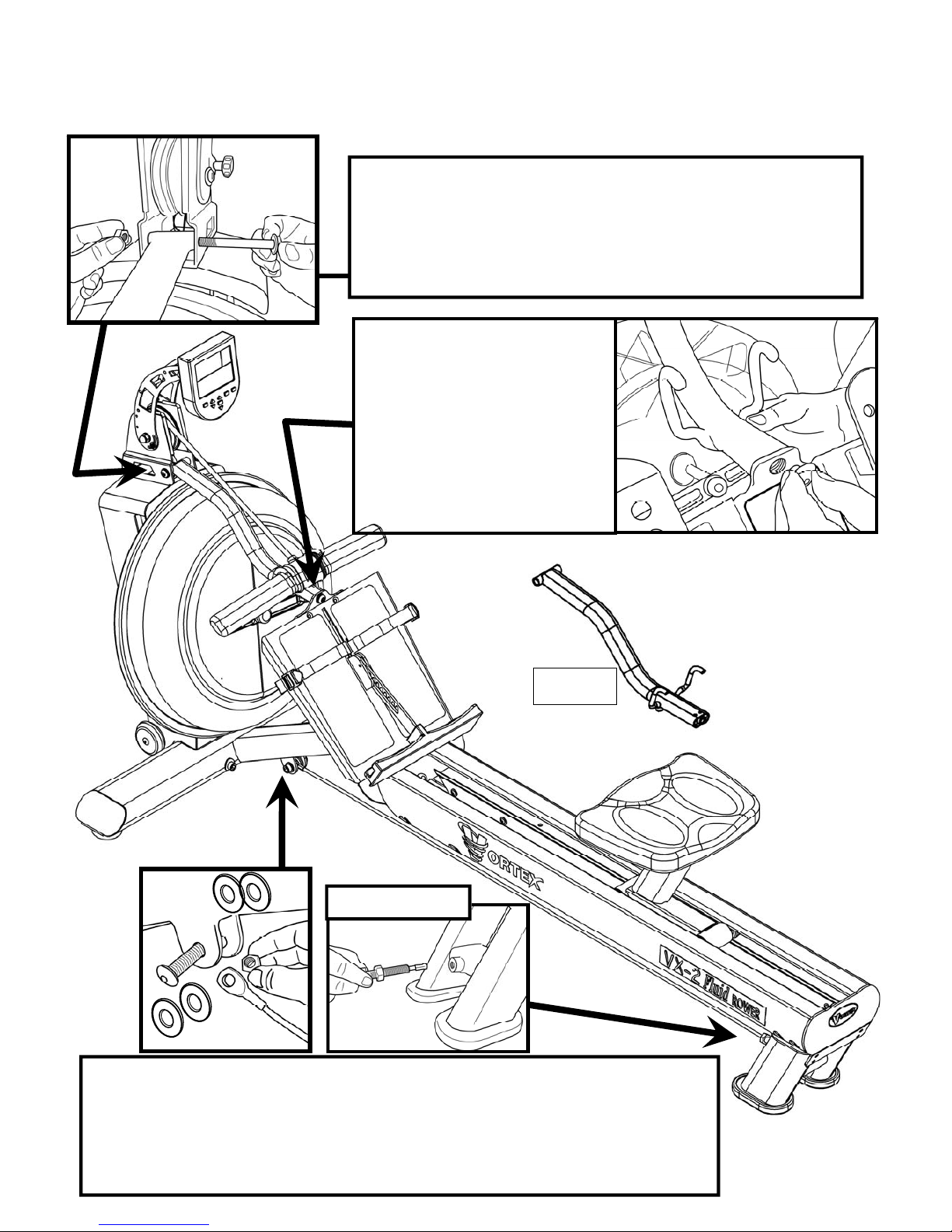 ORTEX

VX-2 Fluid ROWER