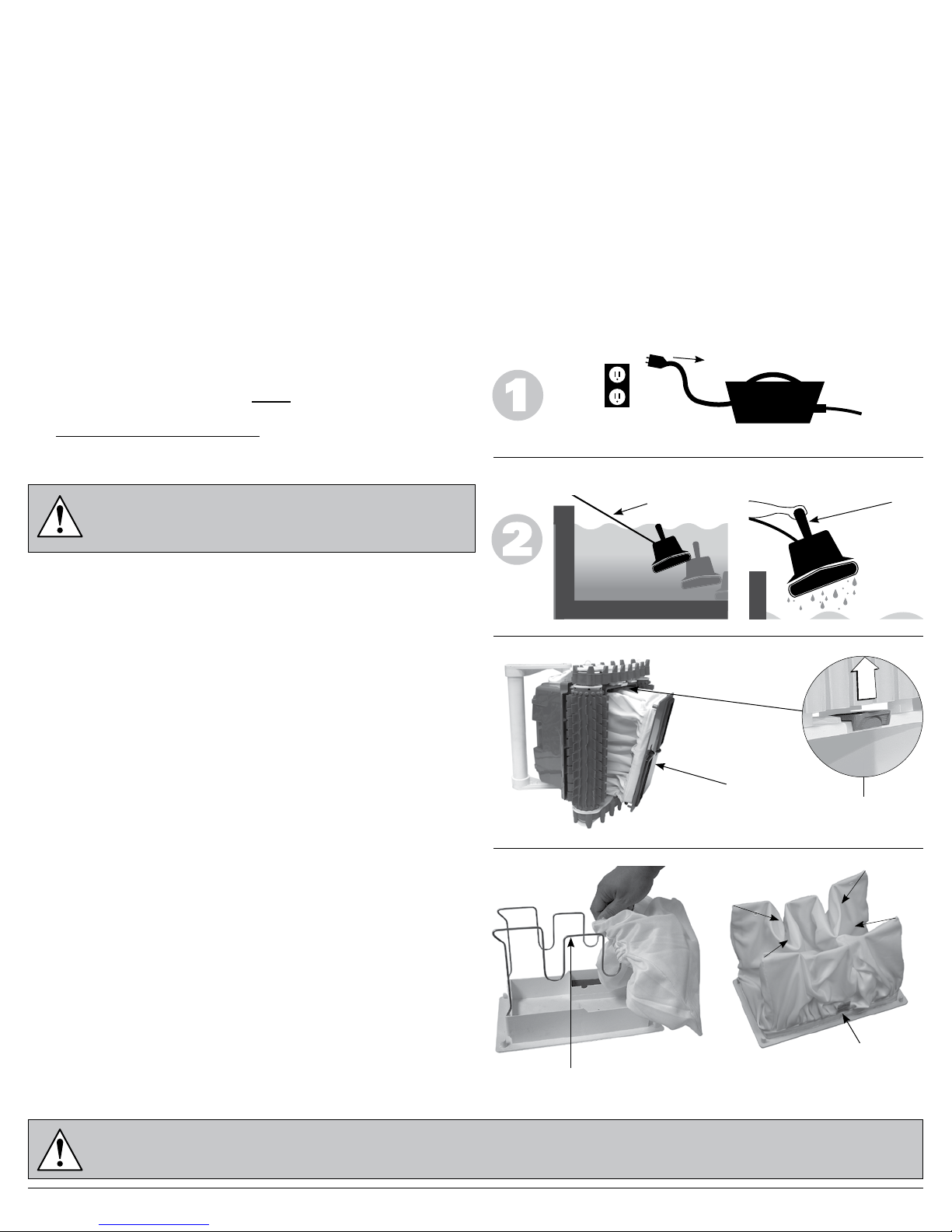 1

2