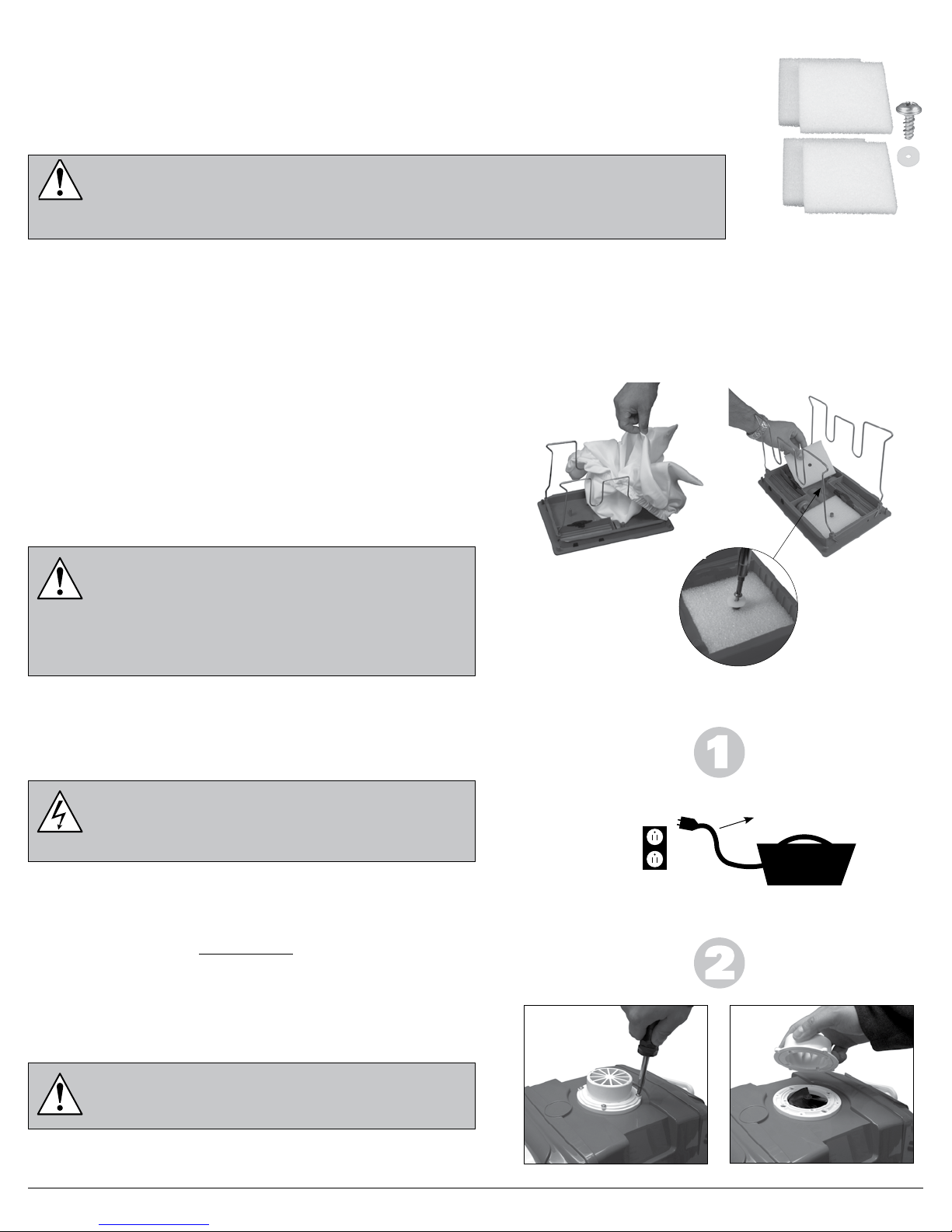 1

2