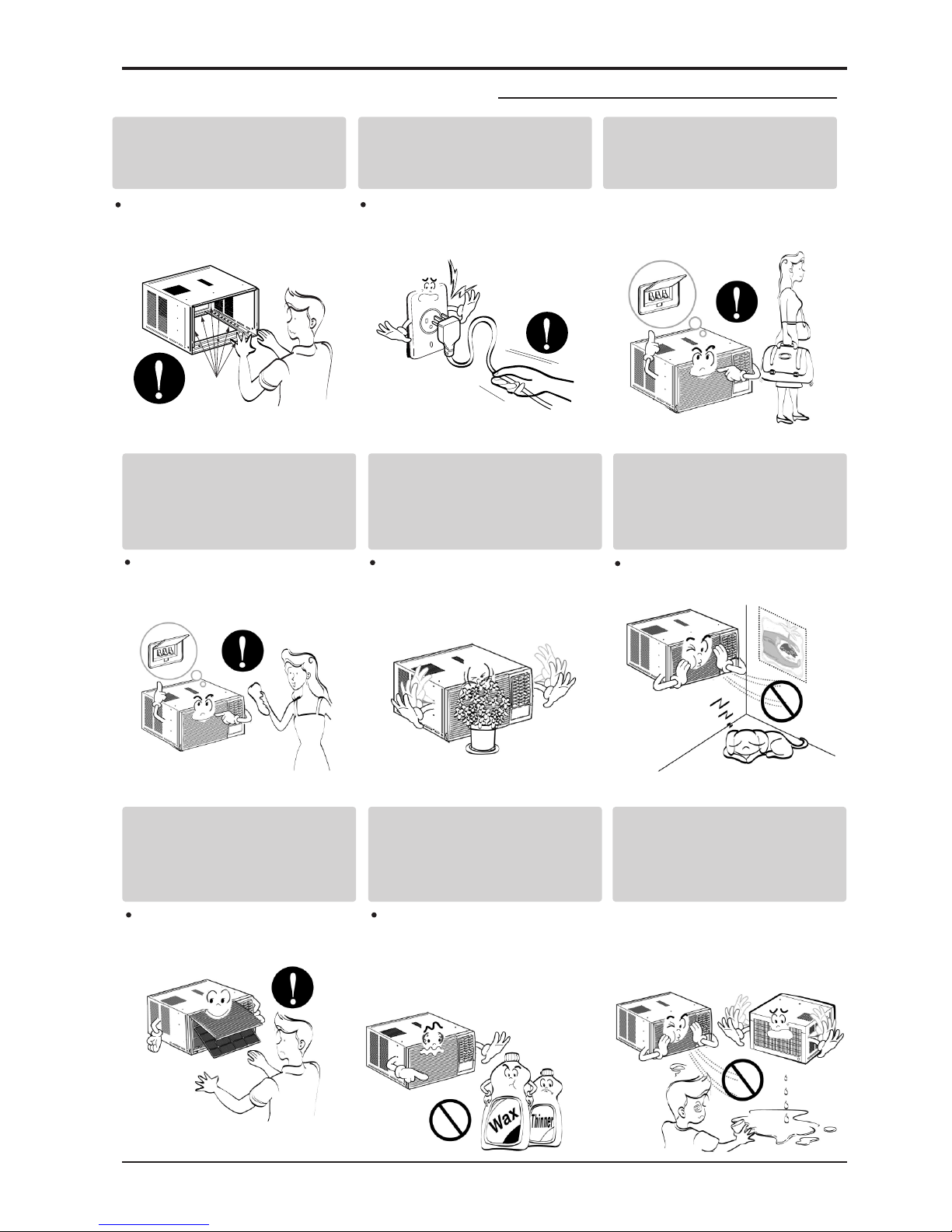 Wax

Thinner