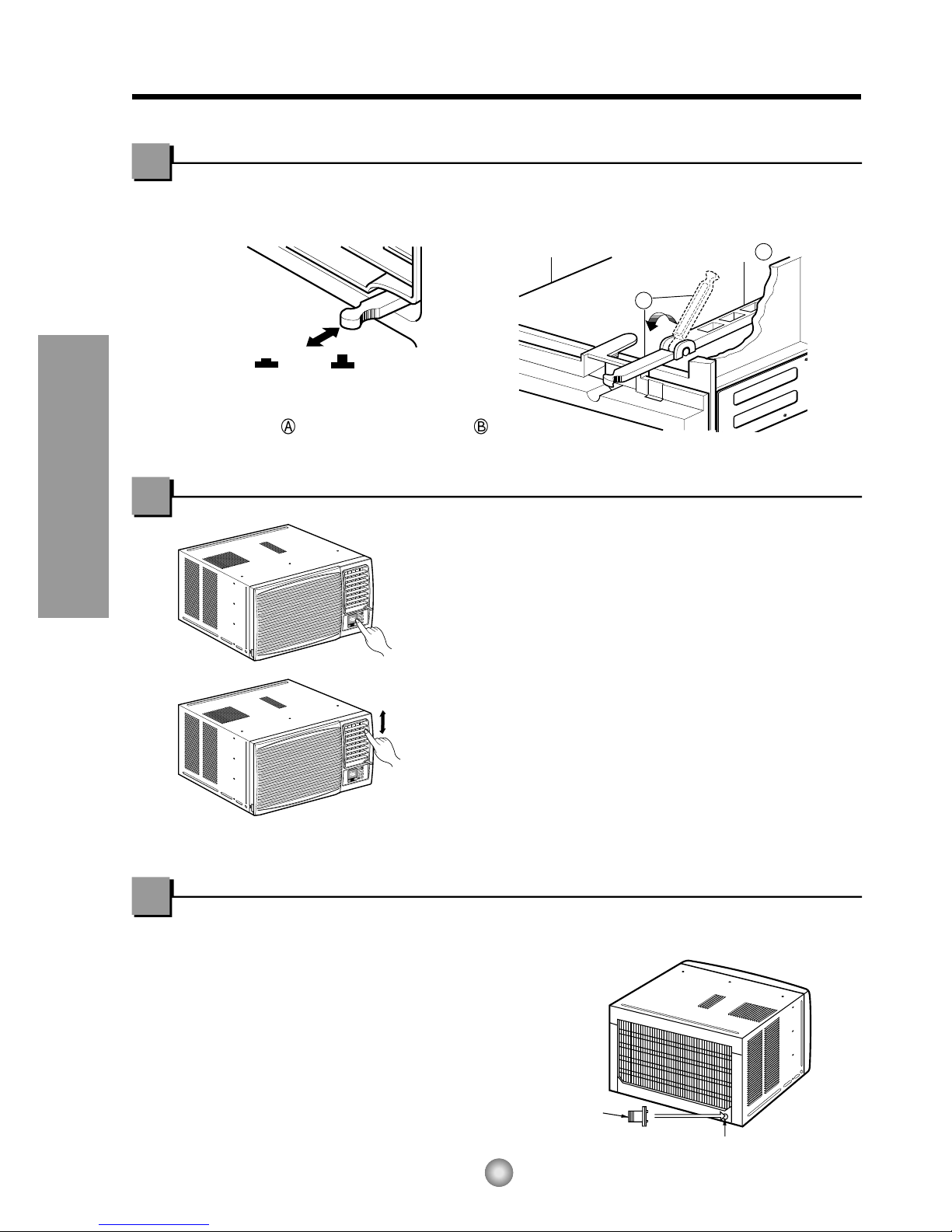 Ⓐ

Ⓑ