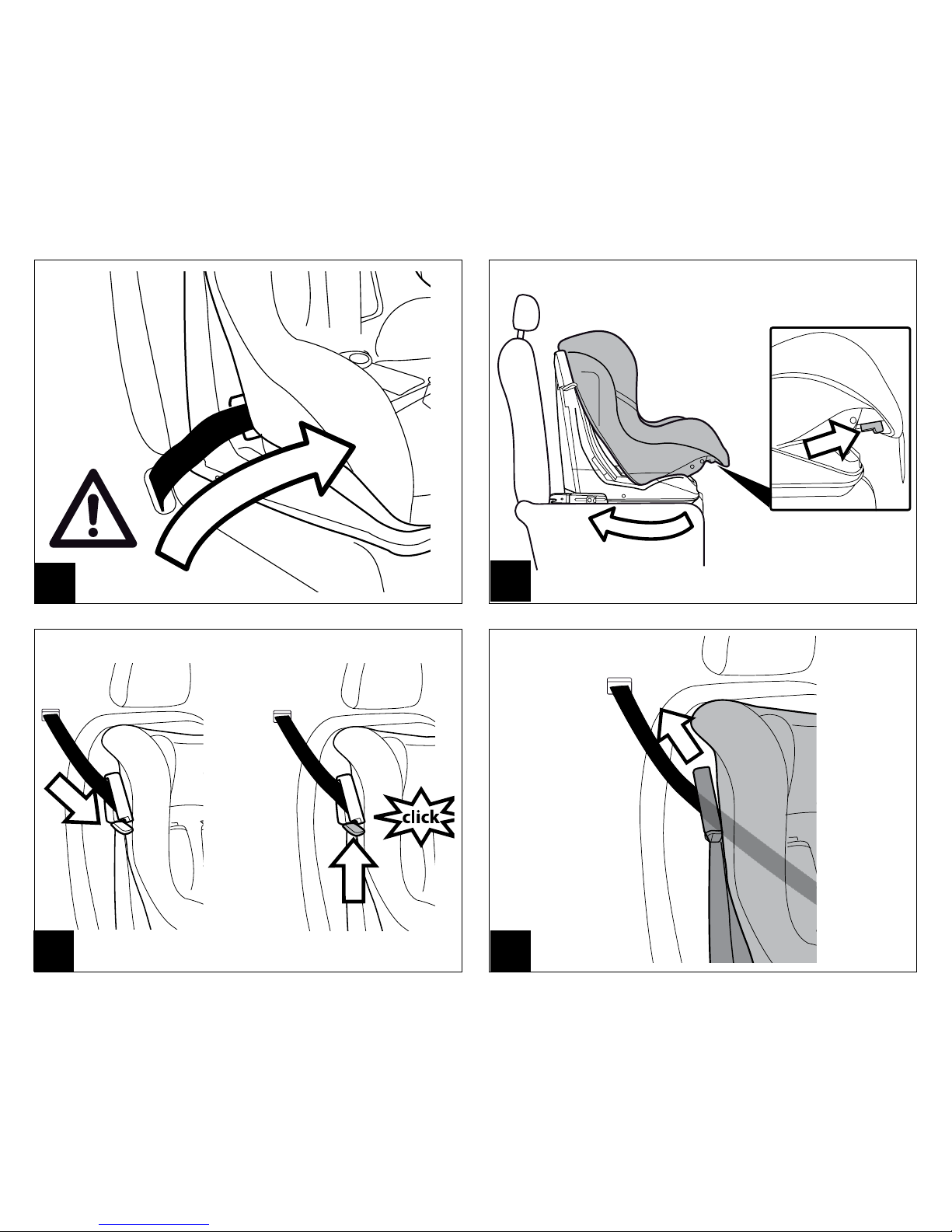 click