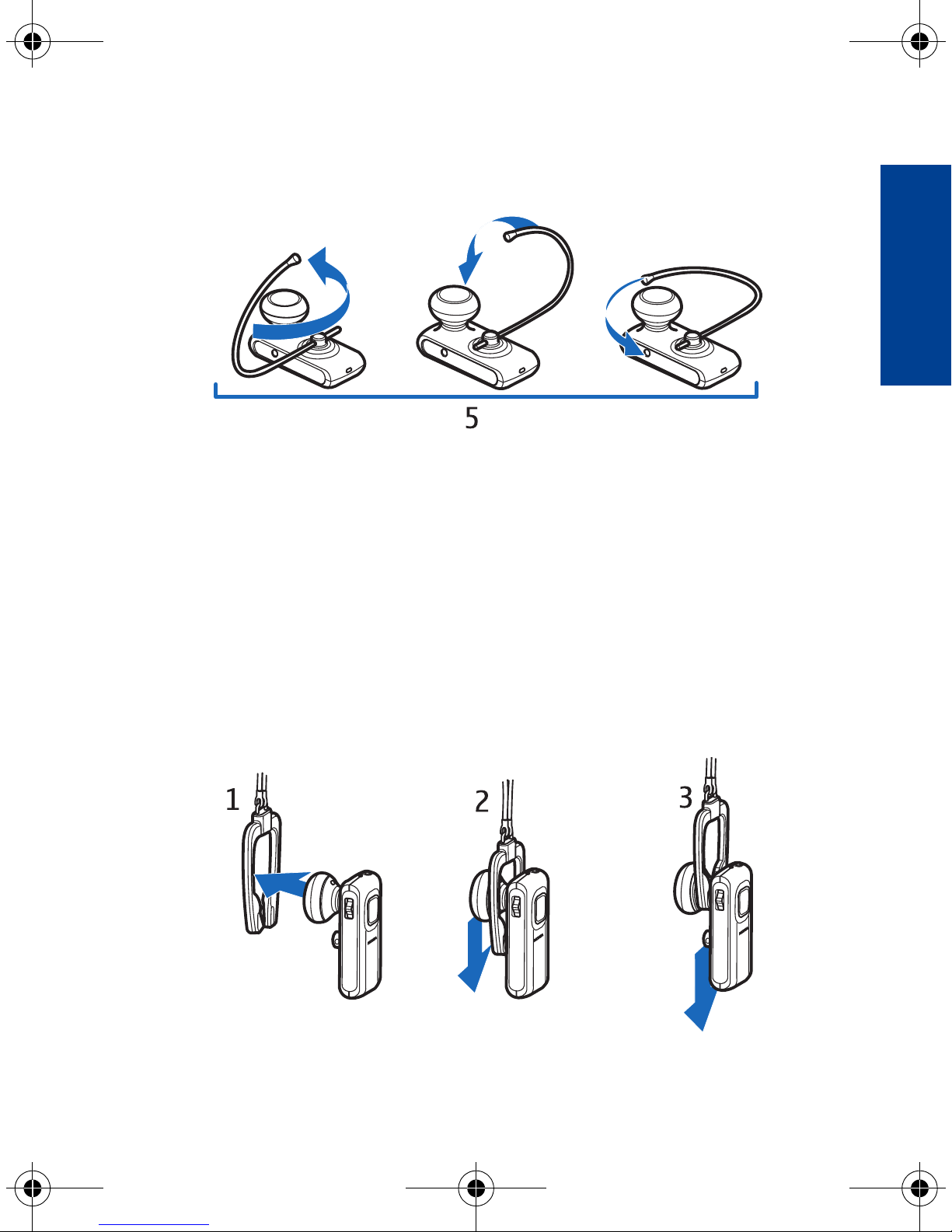 5

1

2

3