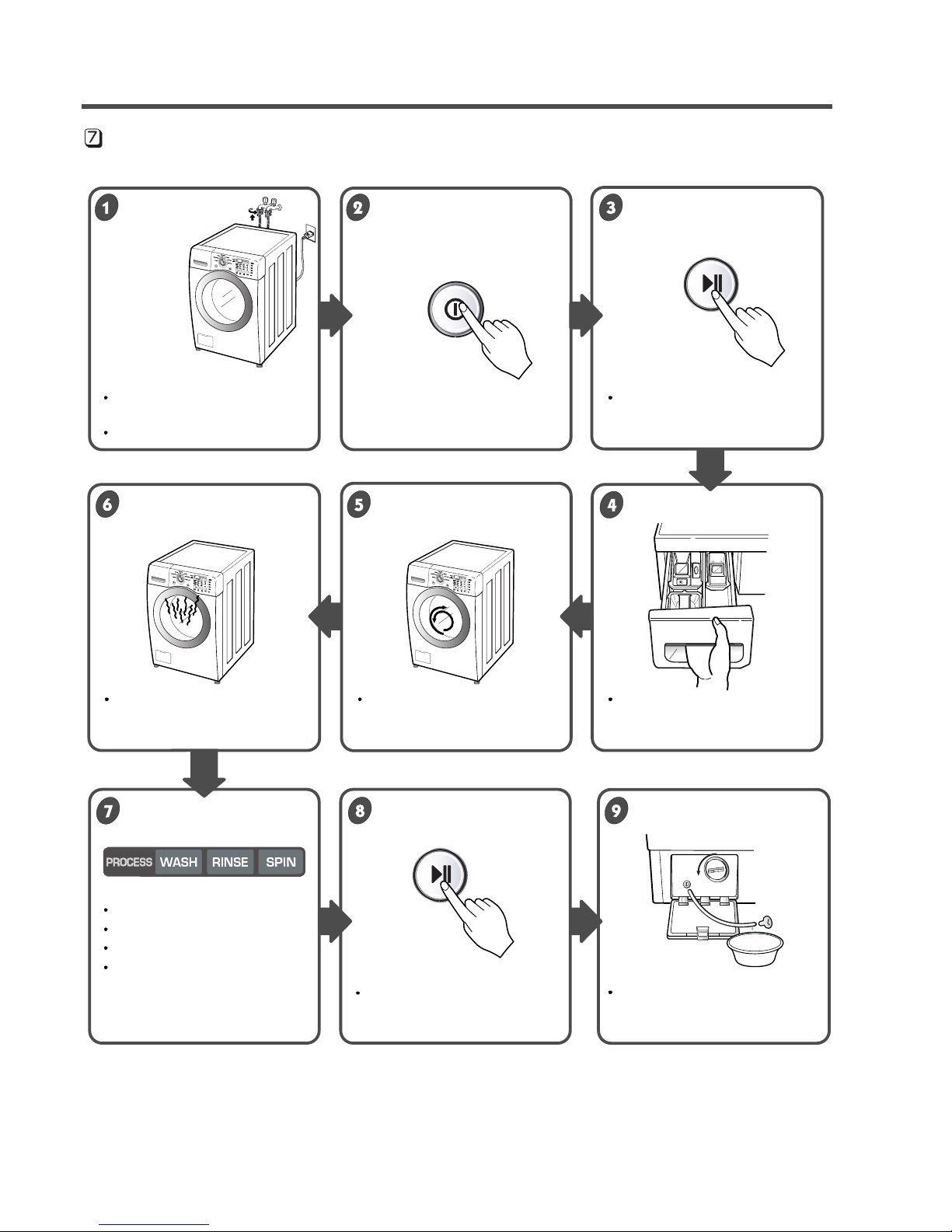 7

1

2

3

6

5

4

7

PROCESS WASH RINSE SPIN

8

9