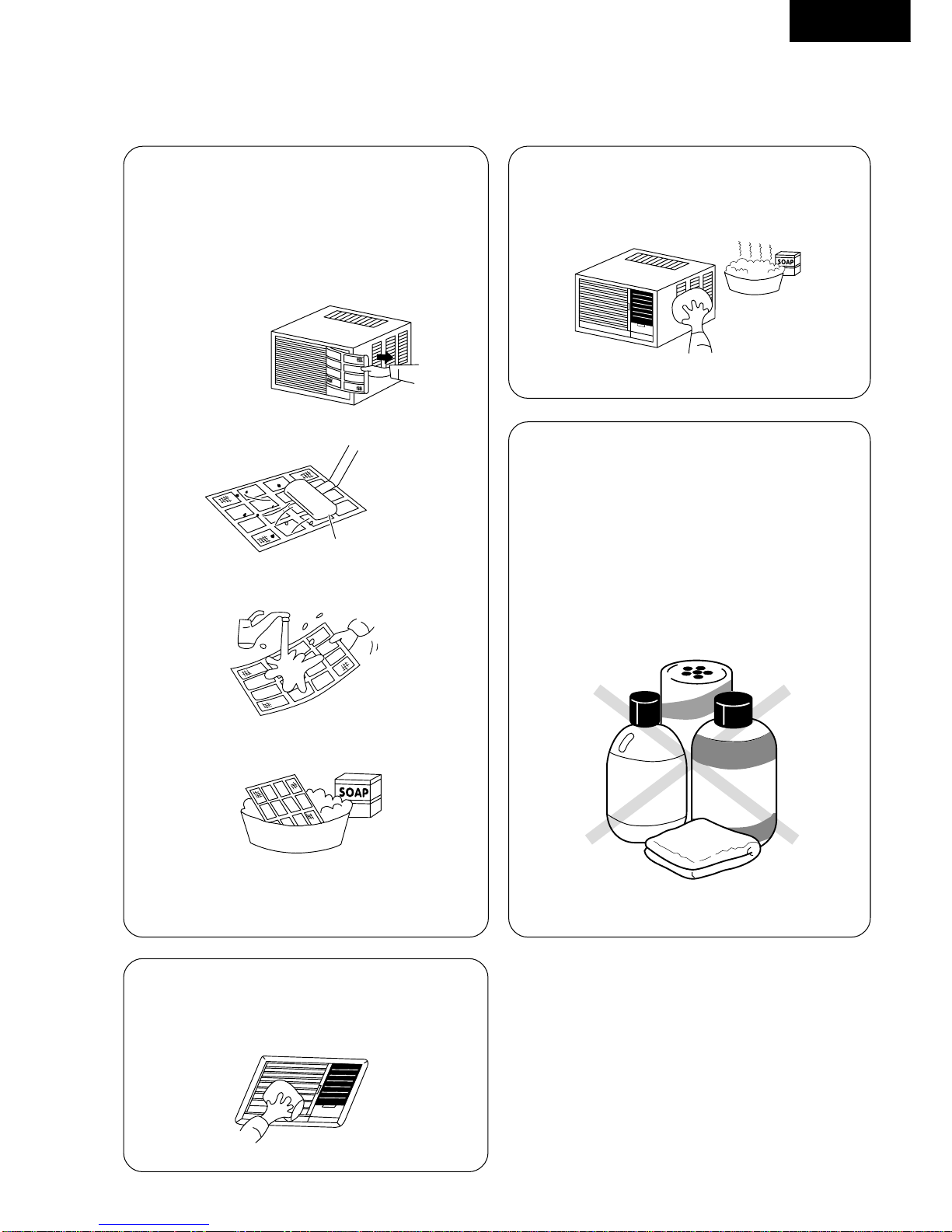 SOAP

SOAP