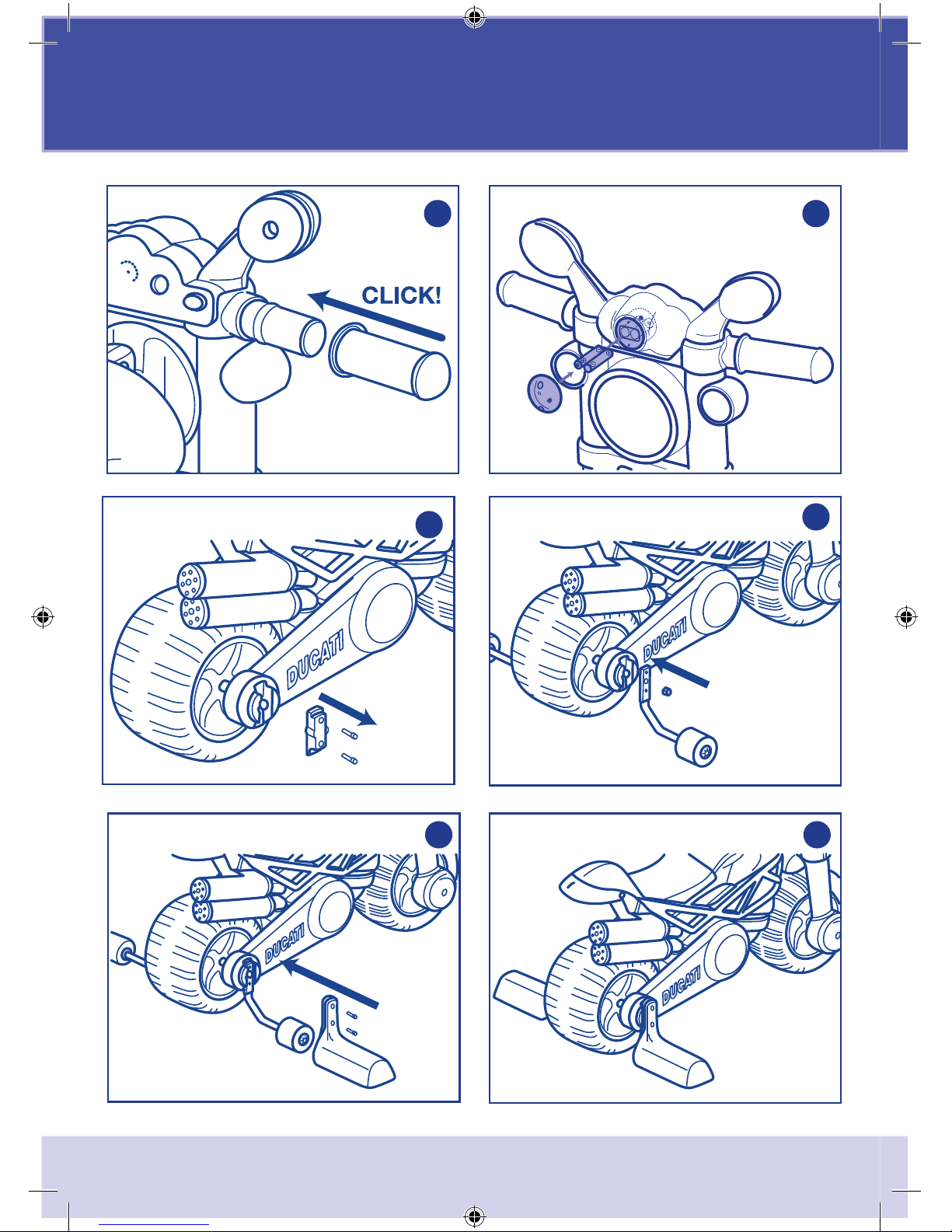 CLICK!

DUCATI

DUCATI

DUCATI

DUCATI