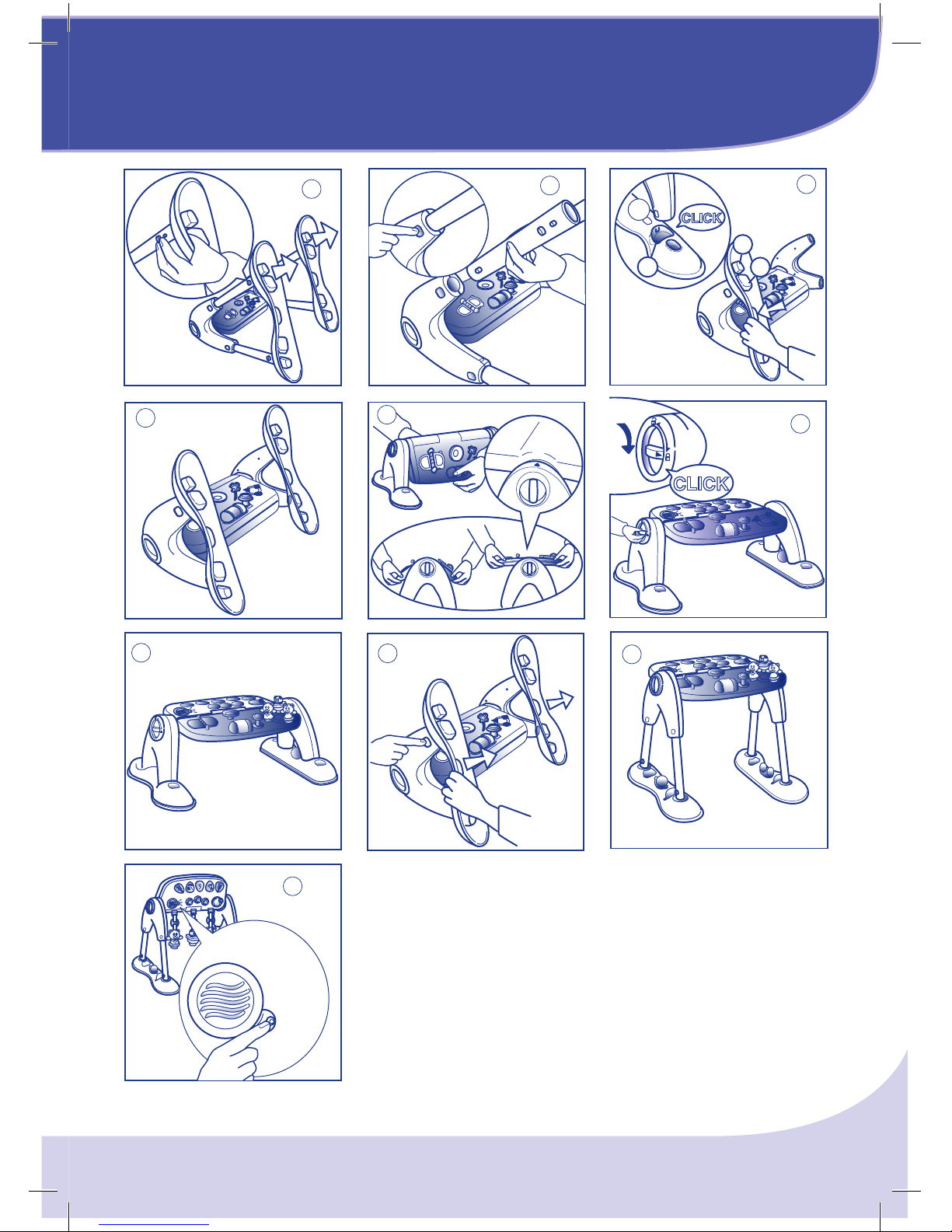 CLICK

CLICK