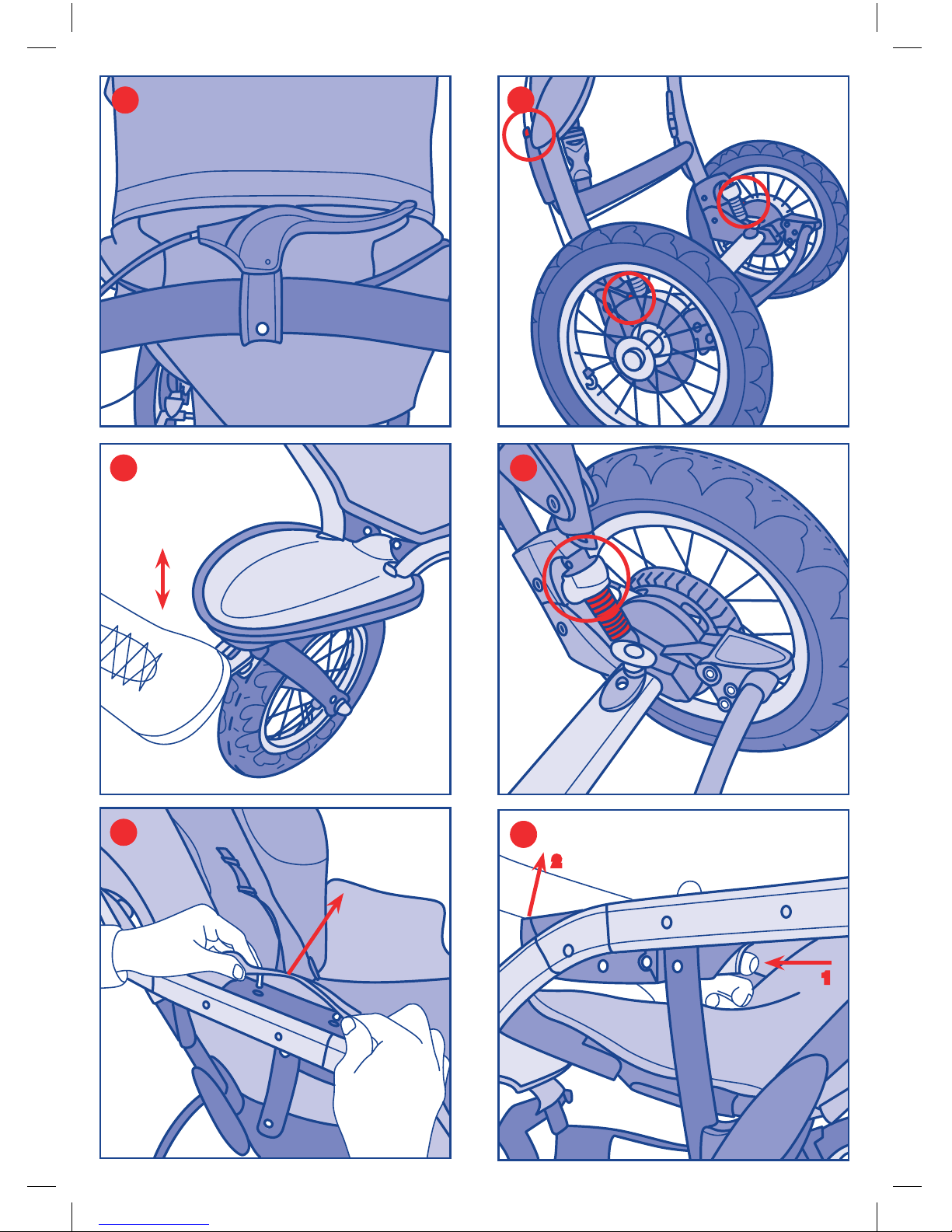 2

1