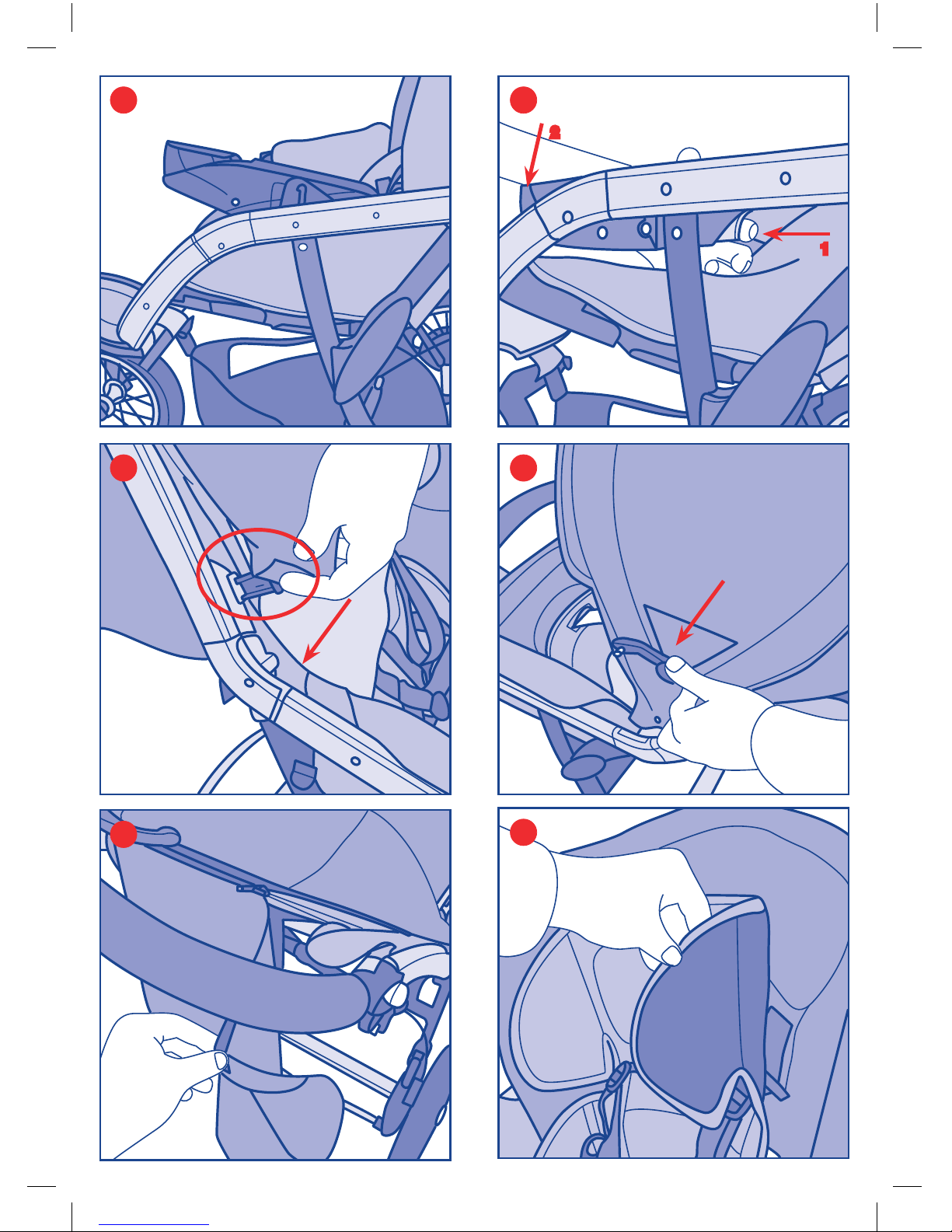 2

1