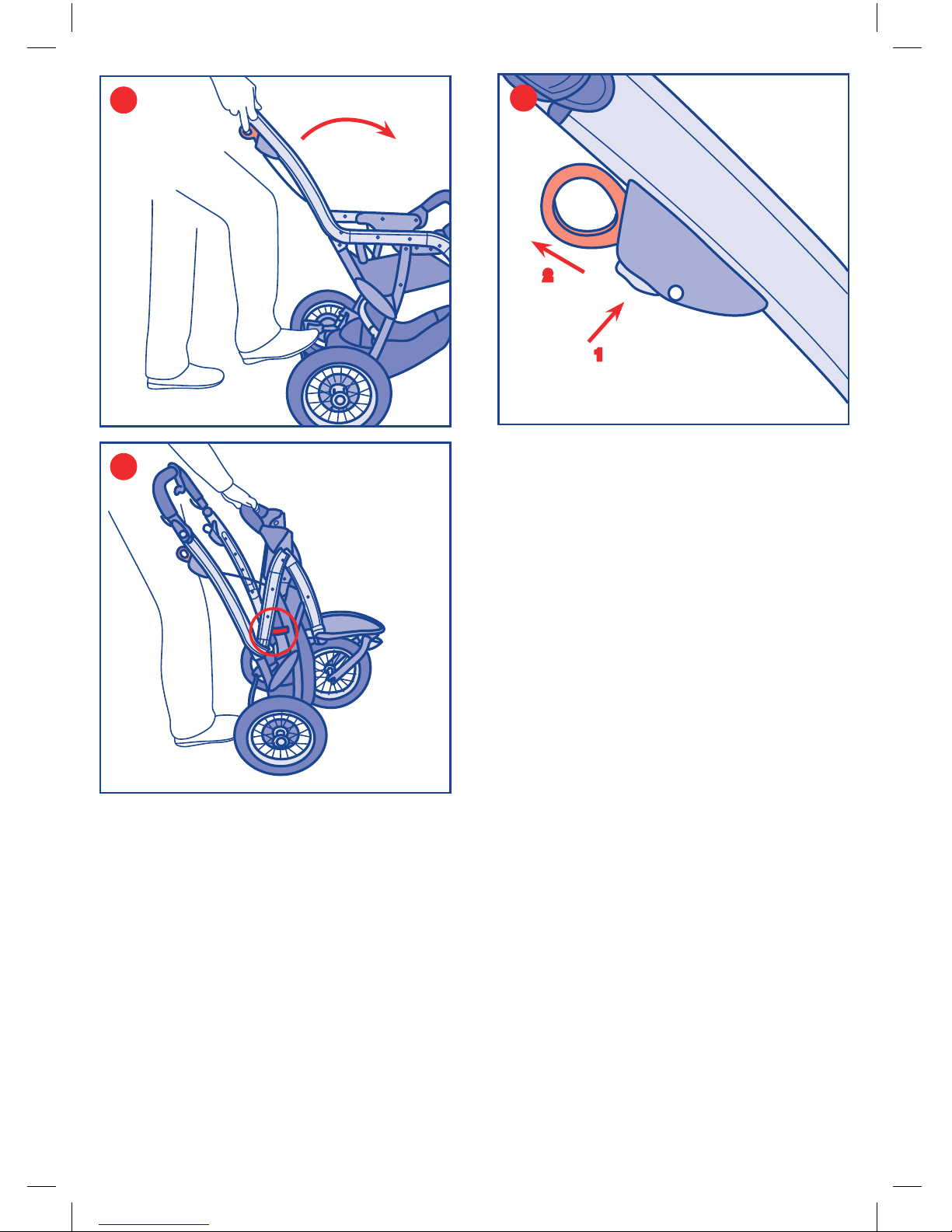 2

1