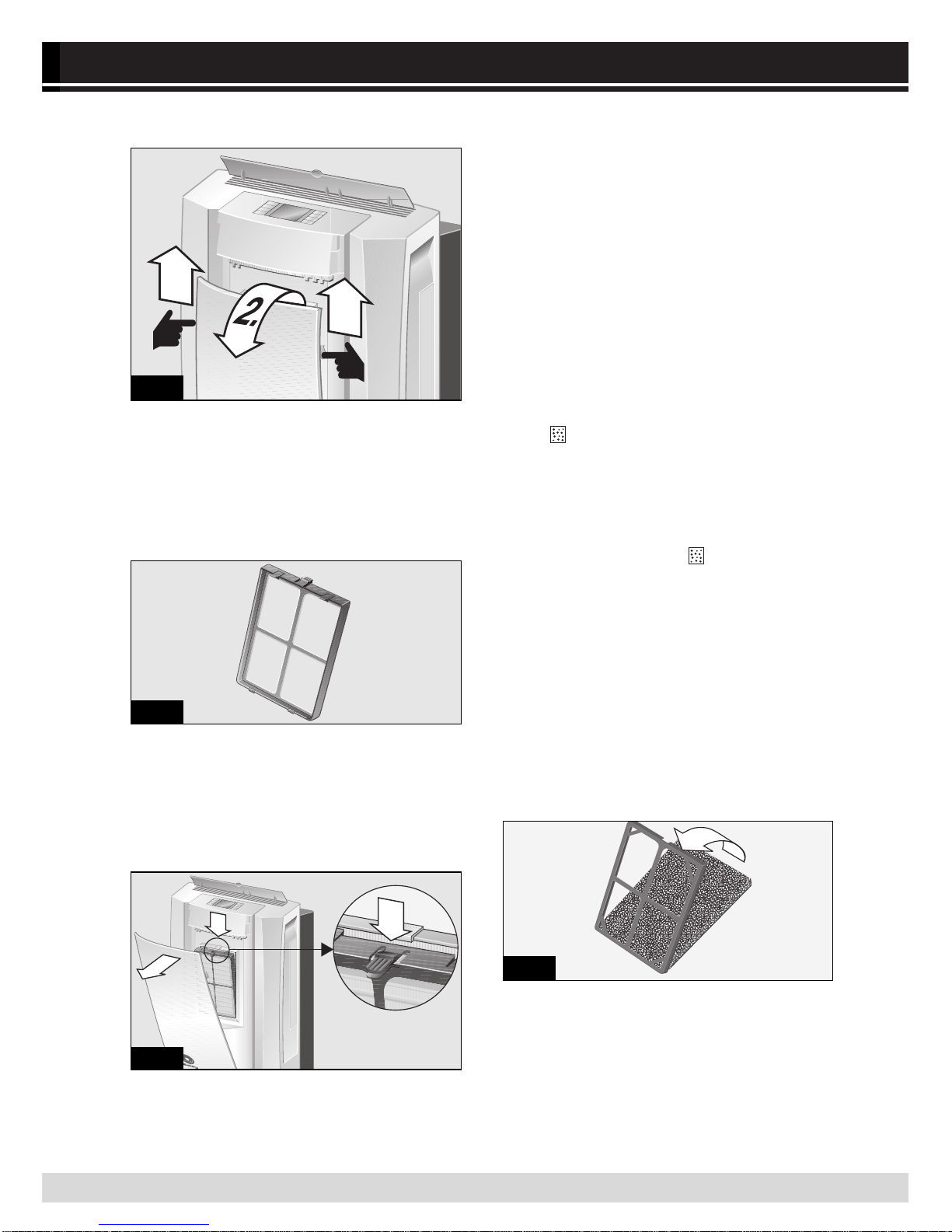 2.