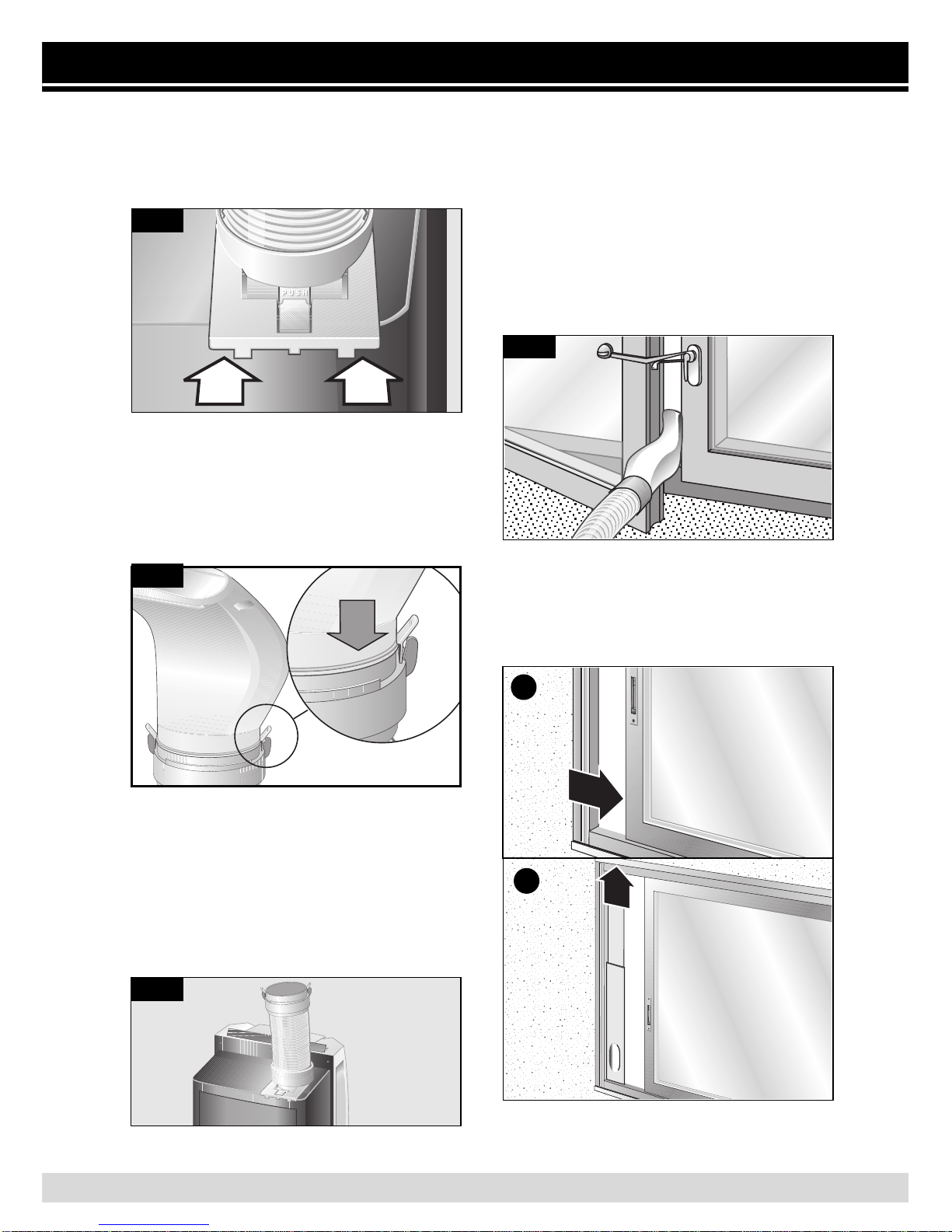 PUSH