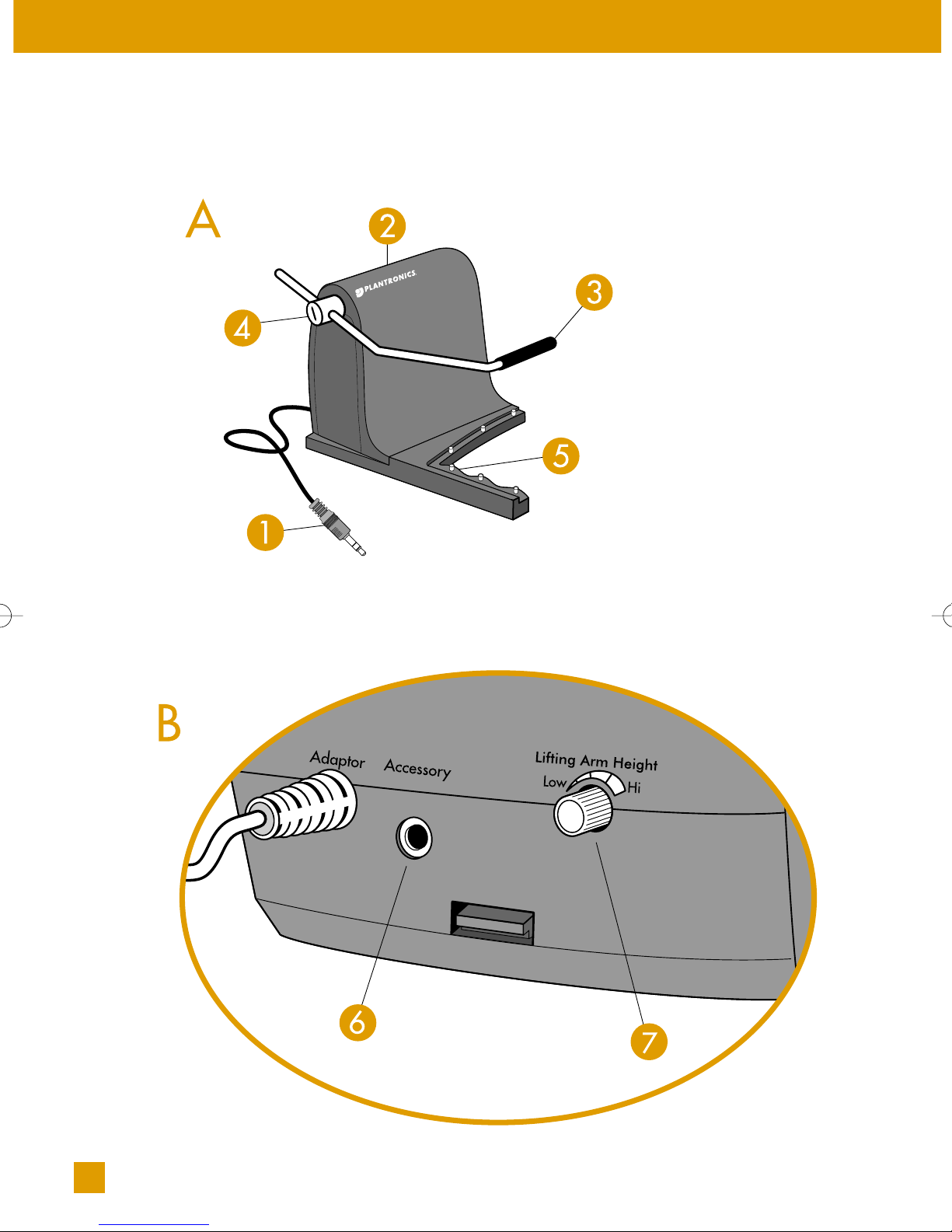 A

2

PLANTRONICS

3

4

5

1

B

Adaptor

Accessory

Lifting Arm Height

Low

Hi

6

7