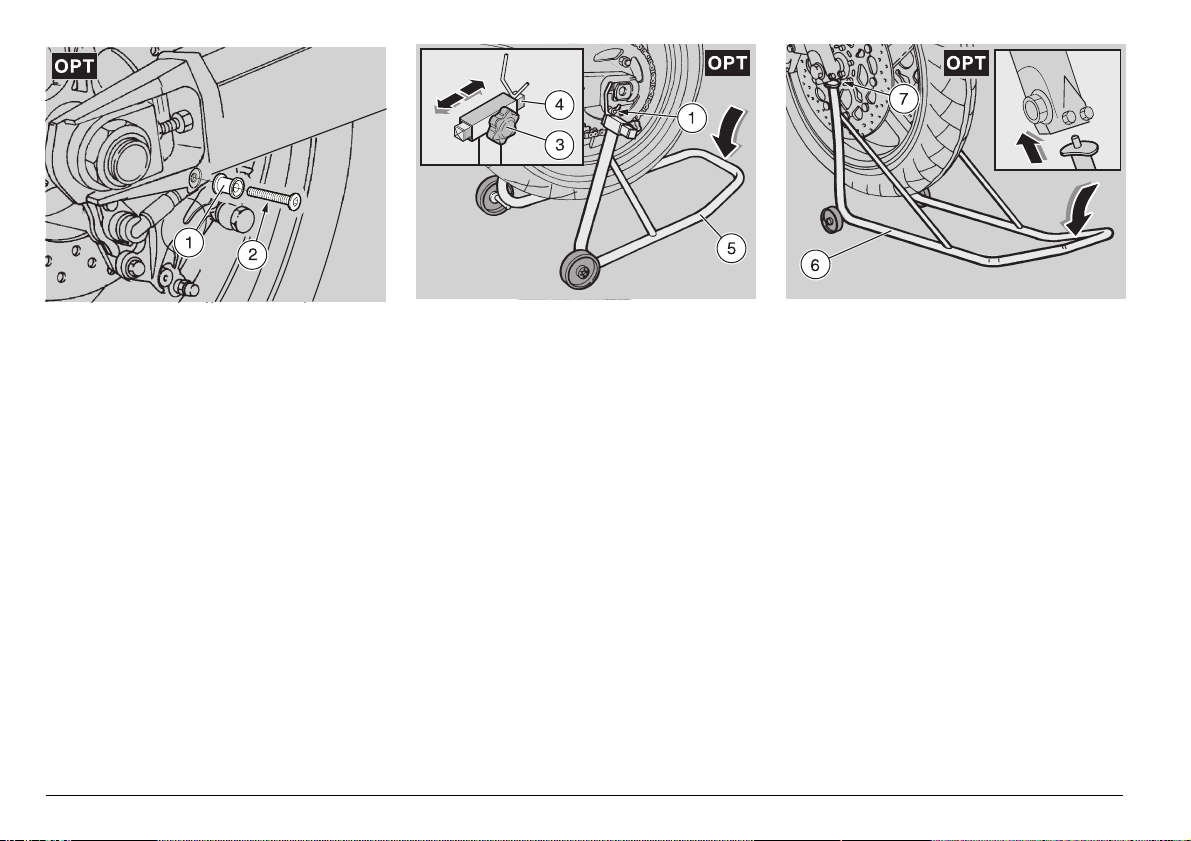 OPT

1
2

OPT

4
3
1
5

OPT

7
6