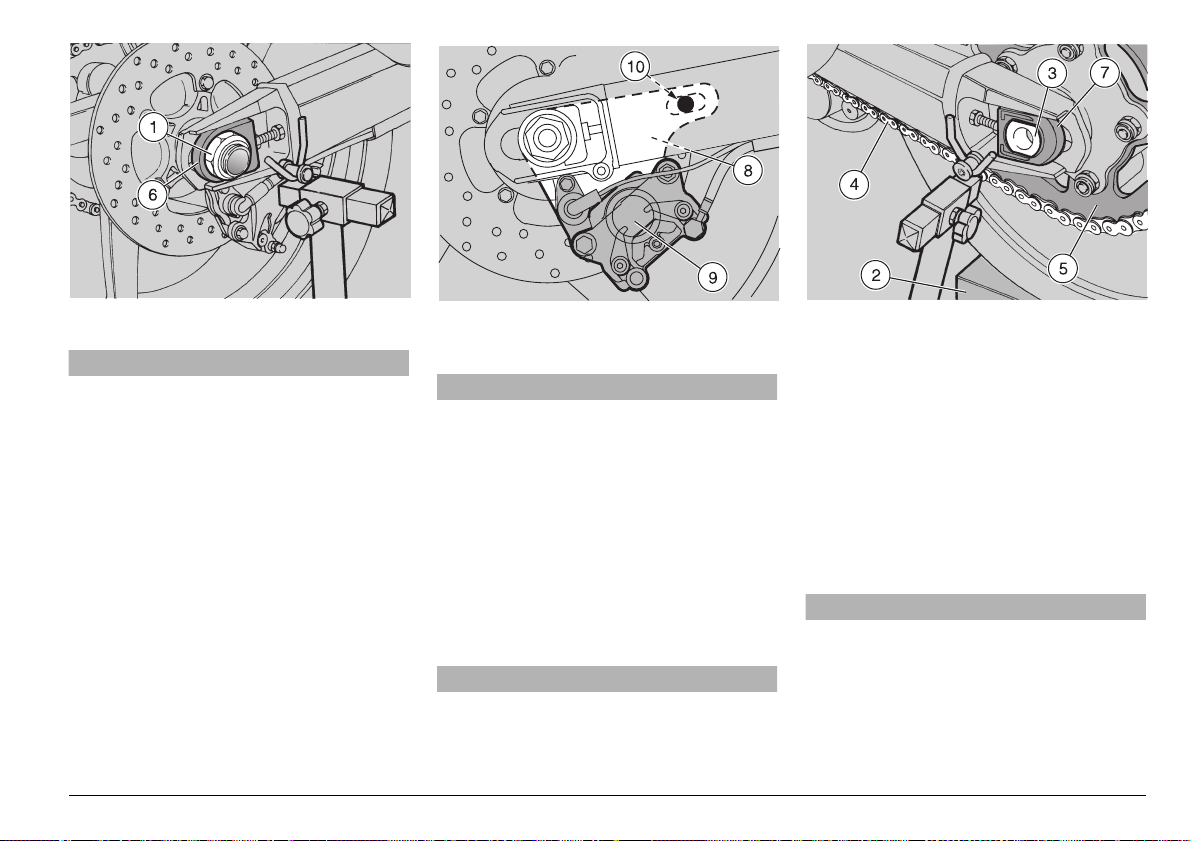 1
6

10
8
9

3
7
4
2
5