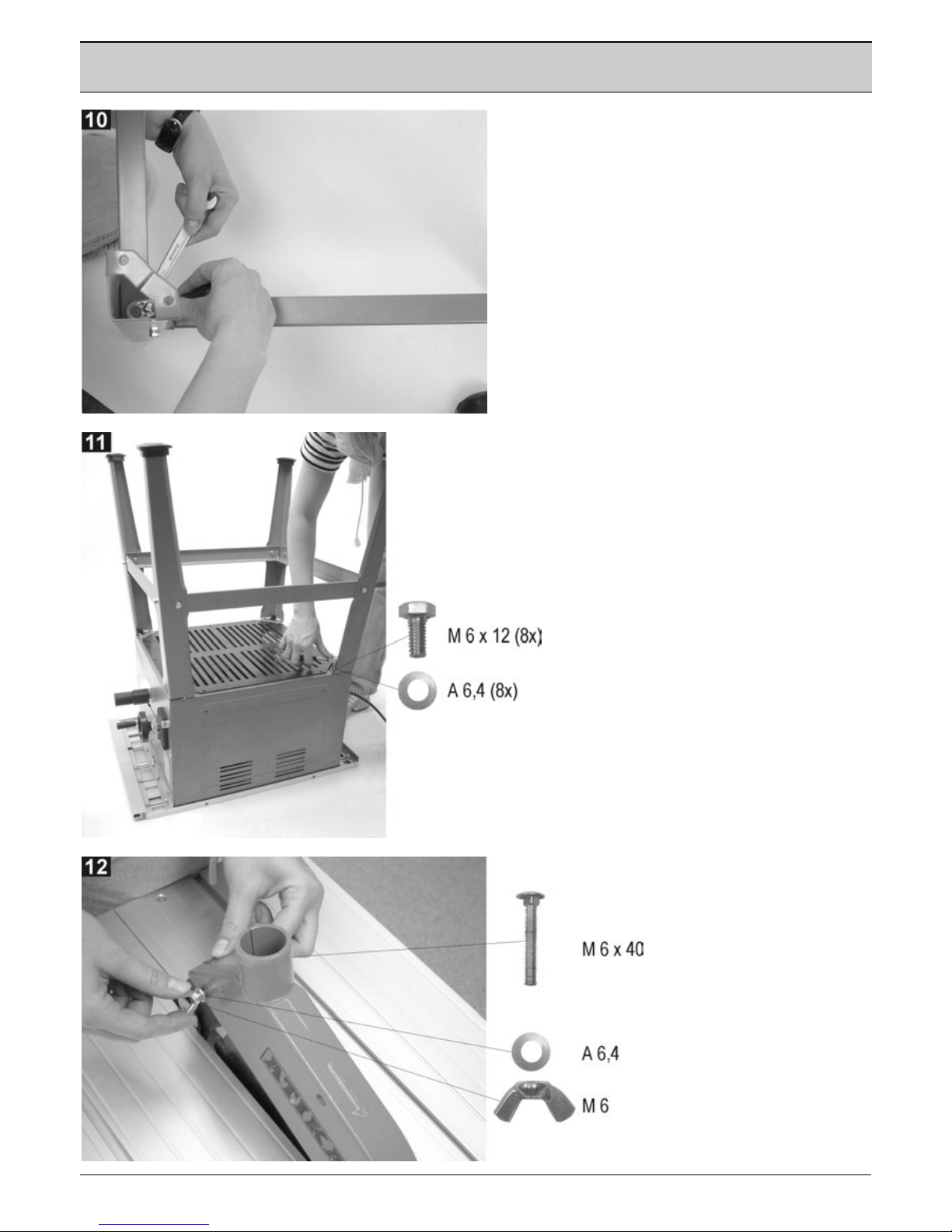 10

11

M 6 x 12 (8x)

A 6,4 (8x)

12

M 6 x 40

A 6,4

M 6