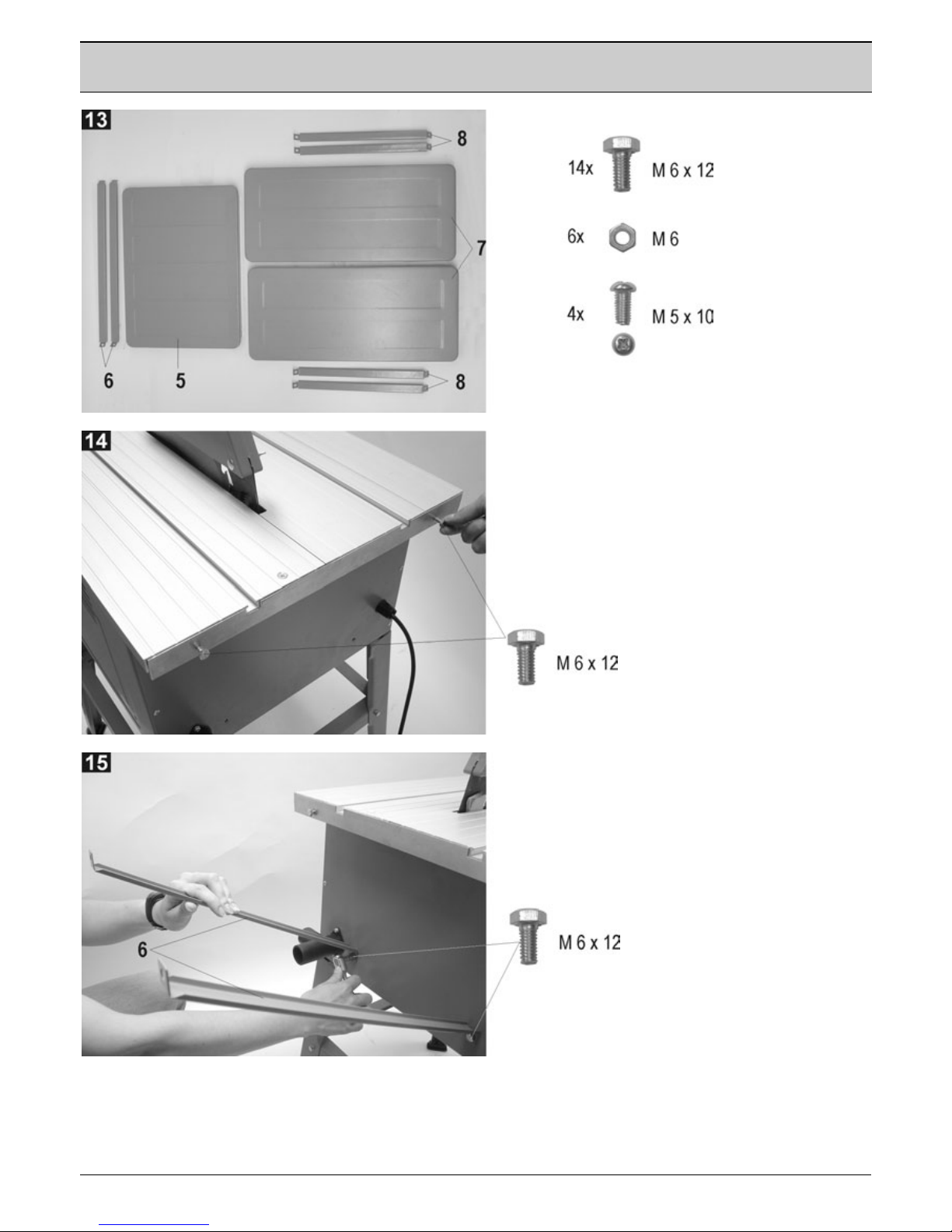 13

8

7

6

5

8

14x M 6 x 12

6x M 6

4x M 5 x 10

14

M 6 x 12

15

6

M 6 x 12